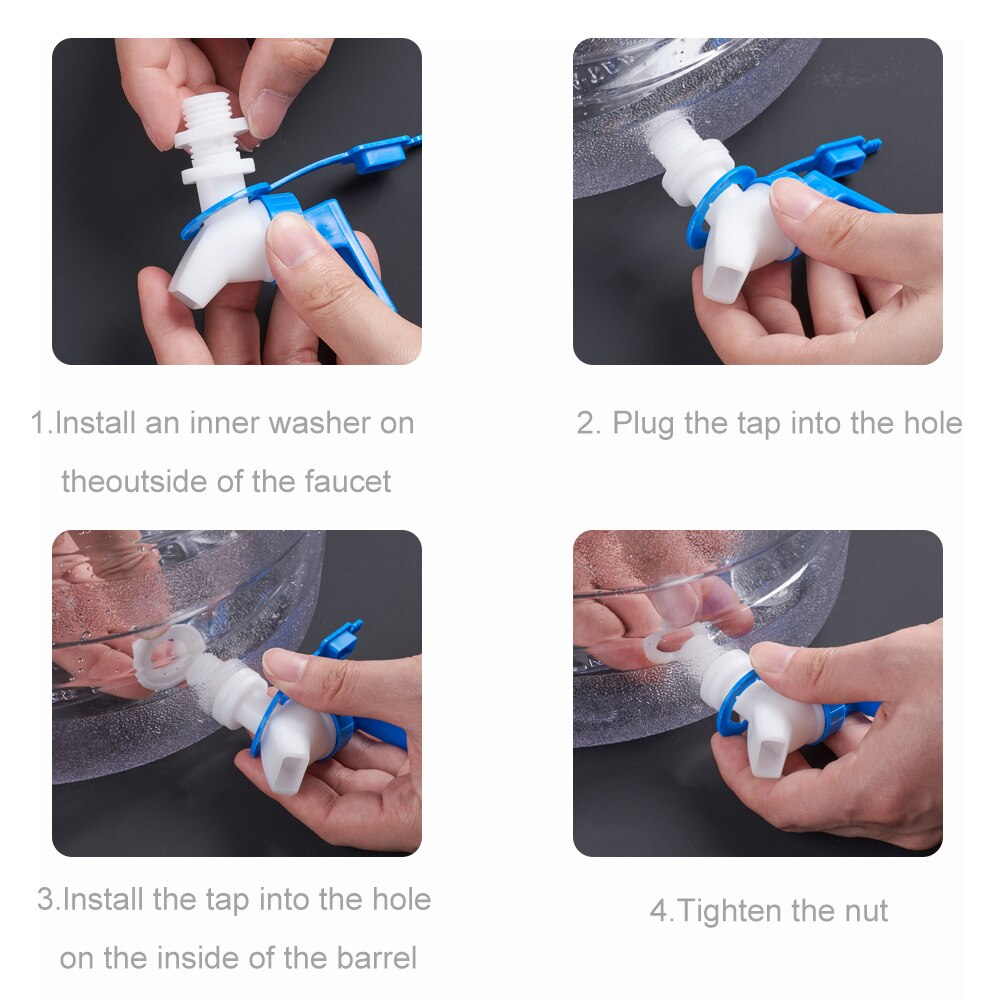 1.Install an inner washer on theoutside of the faucet

2. Plug the tap into the hole

3.Install the tap into the hole on the inside of the barrel

4.Tighten the nut