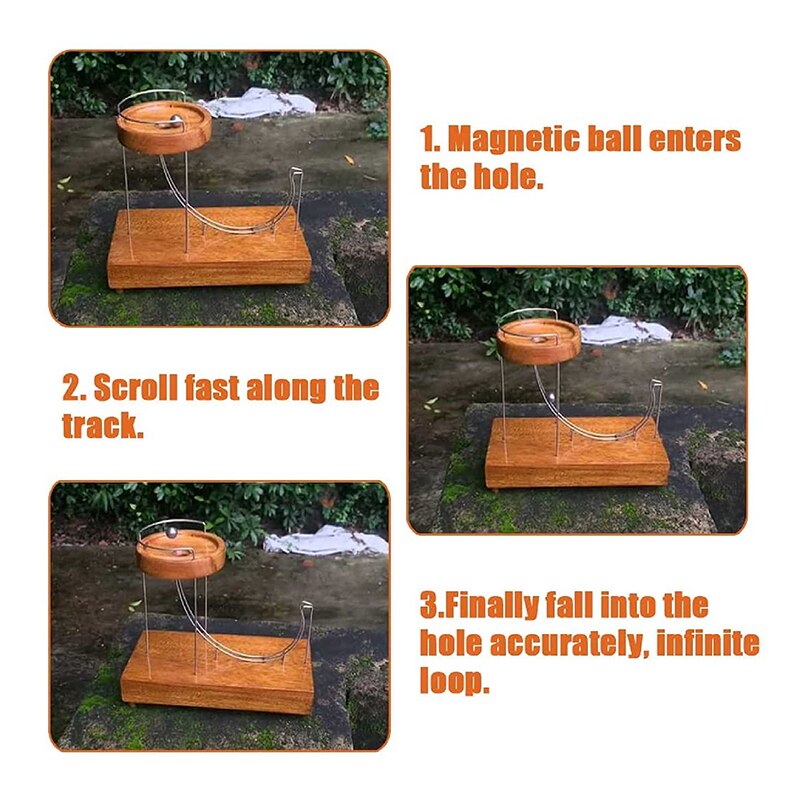 1. Magnetic ball enters the hole.

2. Scroll fast along the track.

3.Finally fall into the hole accurately, infinite loop.