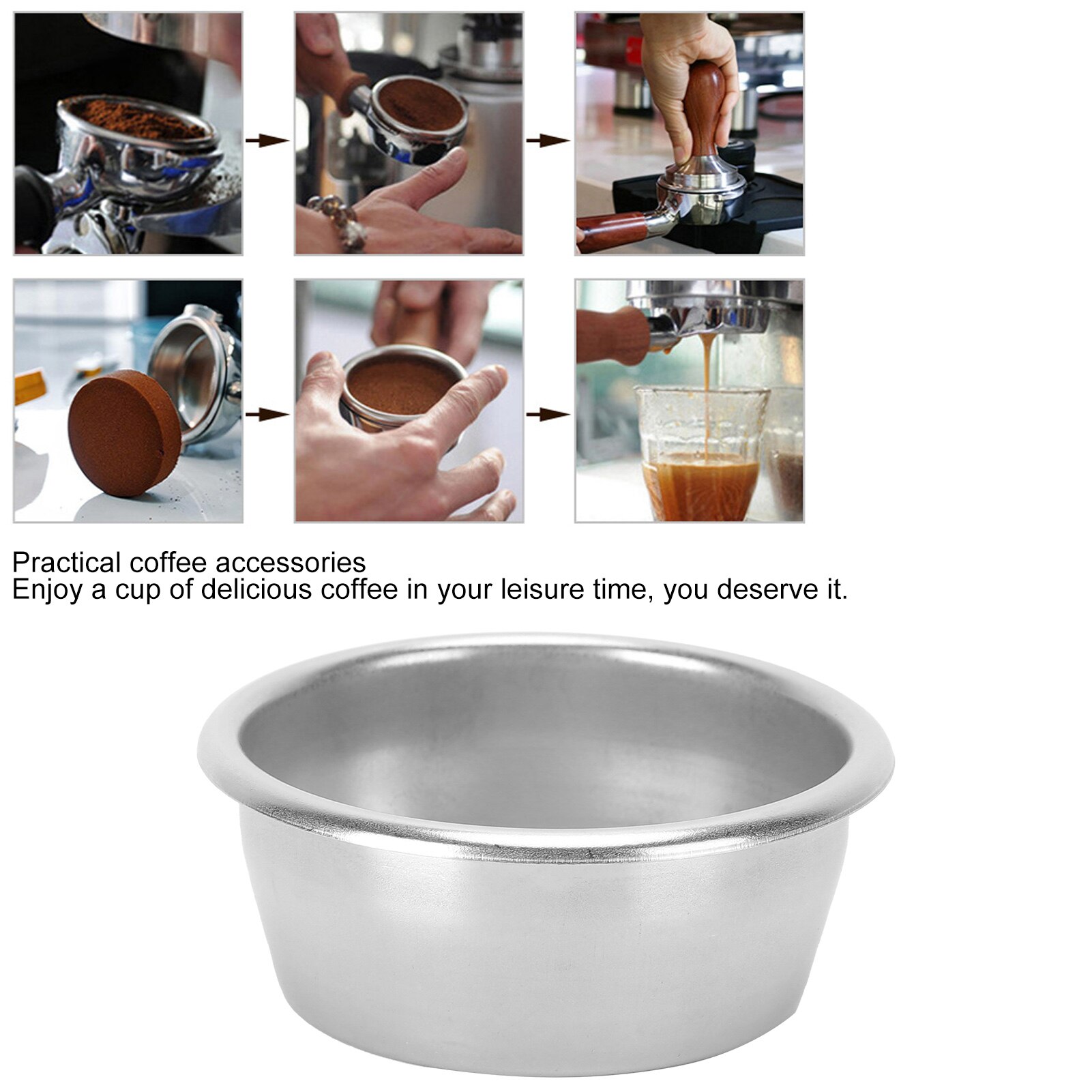 Practical coffee accessories
Enjoy a cup of delicious coffee in your leisure time, you deserve it.