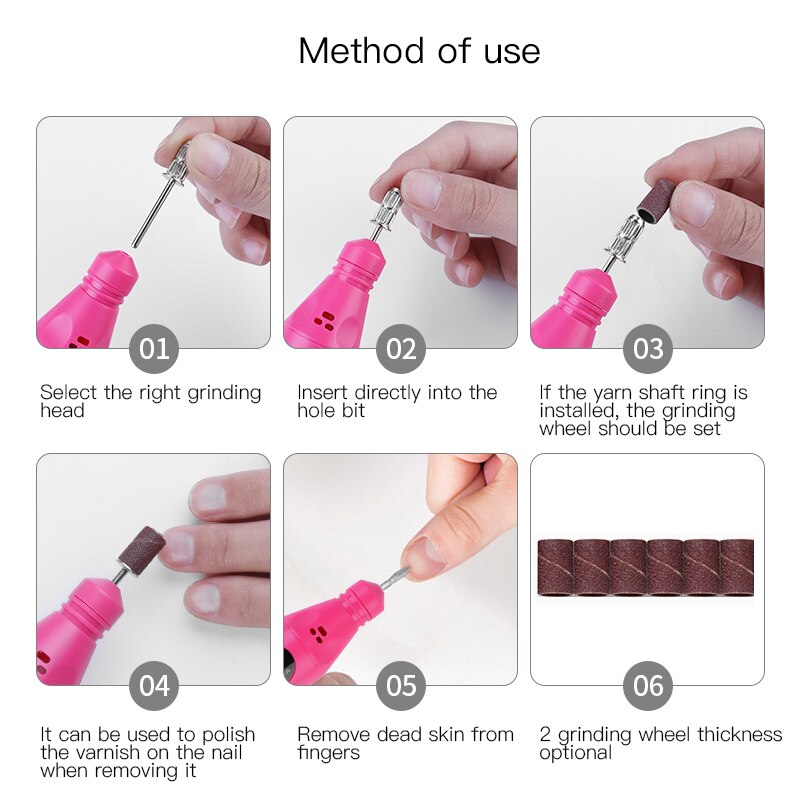 Method of use

01

Select the right grinding head

02

Insert directly into the hole bit

03

If the yarn shaft ring is installed, the grinding wheel should be set

04

It can be used to polish the varnish on the nail when removing it

05

Remove dead skin from fingers

06

2 grinding wheel thickness optional