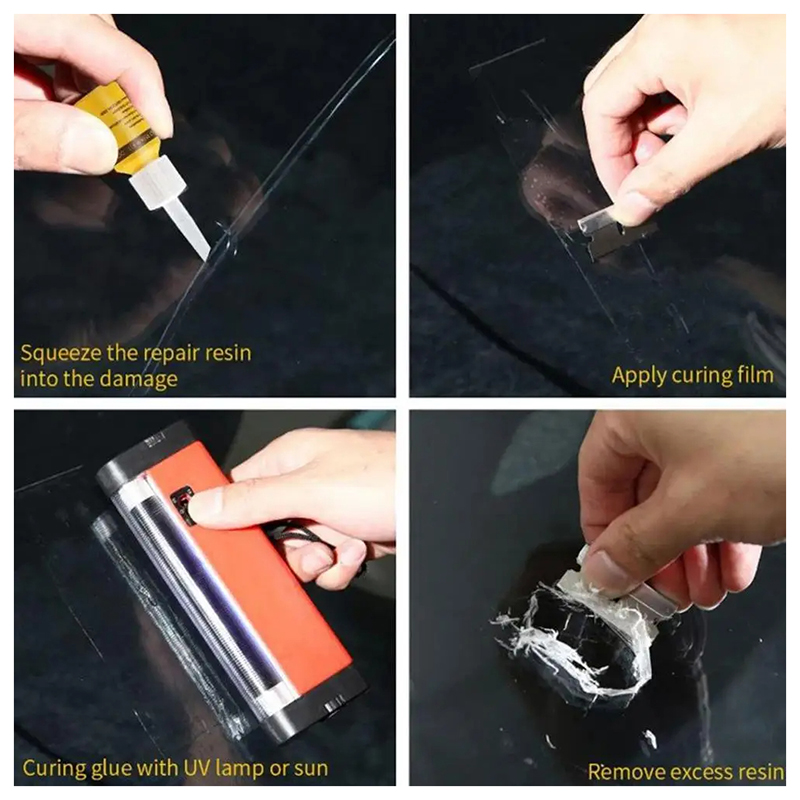 Squeeze the repair resin into the damage

Apply curing film

Curing glue with UV lamp or sun

Remove excess resin