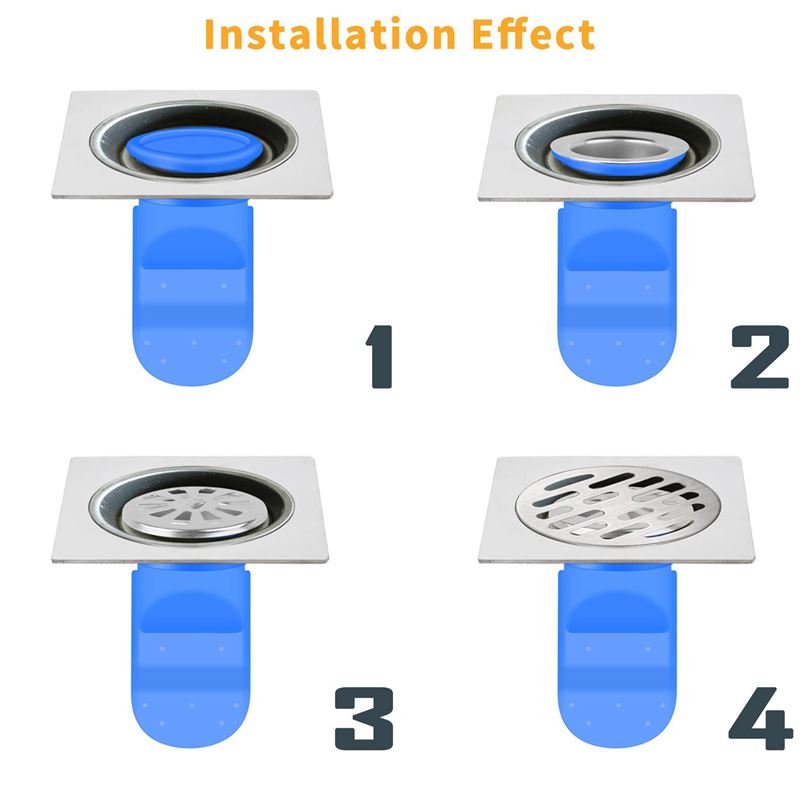 Installation Effect

1

2

3

4