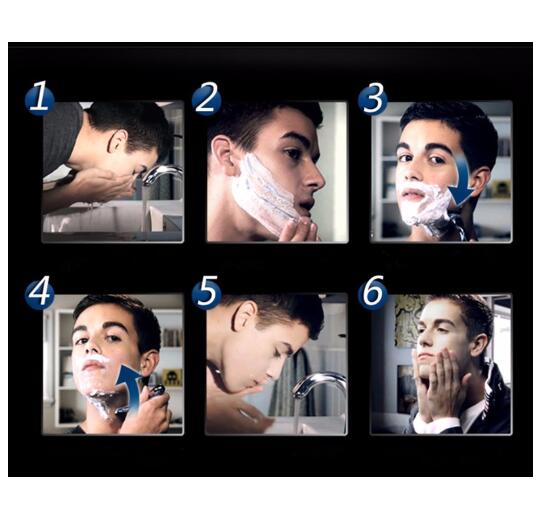 1
2
3
4
5
6