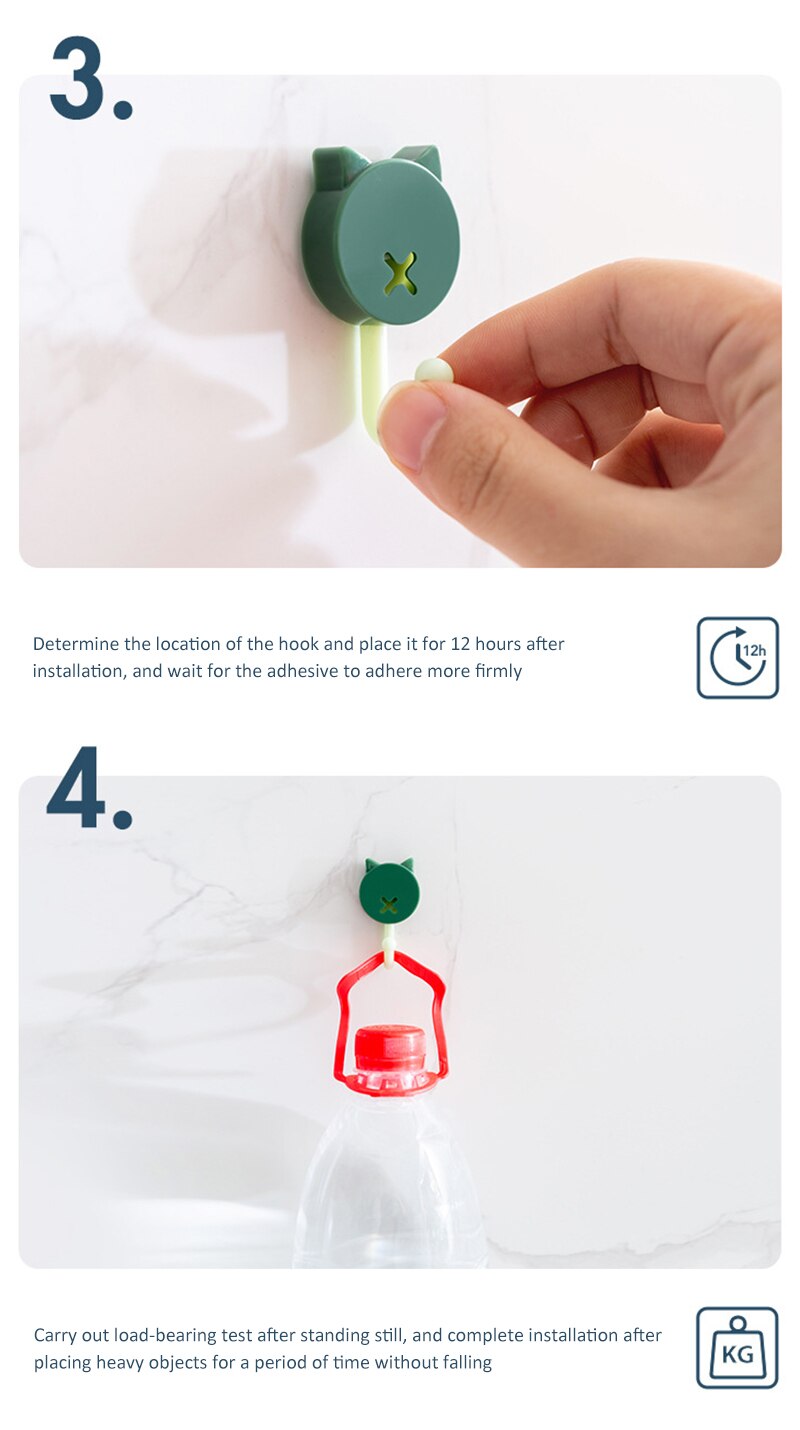 3.

Determine the location of the hook and place it for 12 hours after installation, and wait for the adhesive to adhere more firmly

12h

4.

Carry out load-bearing test after standing still, and complete installation after placing heavy objects for a period of time without falling

KG