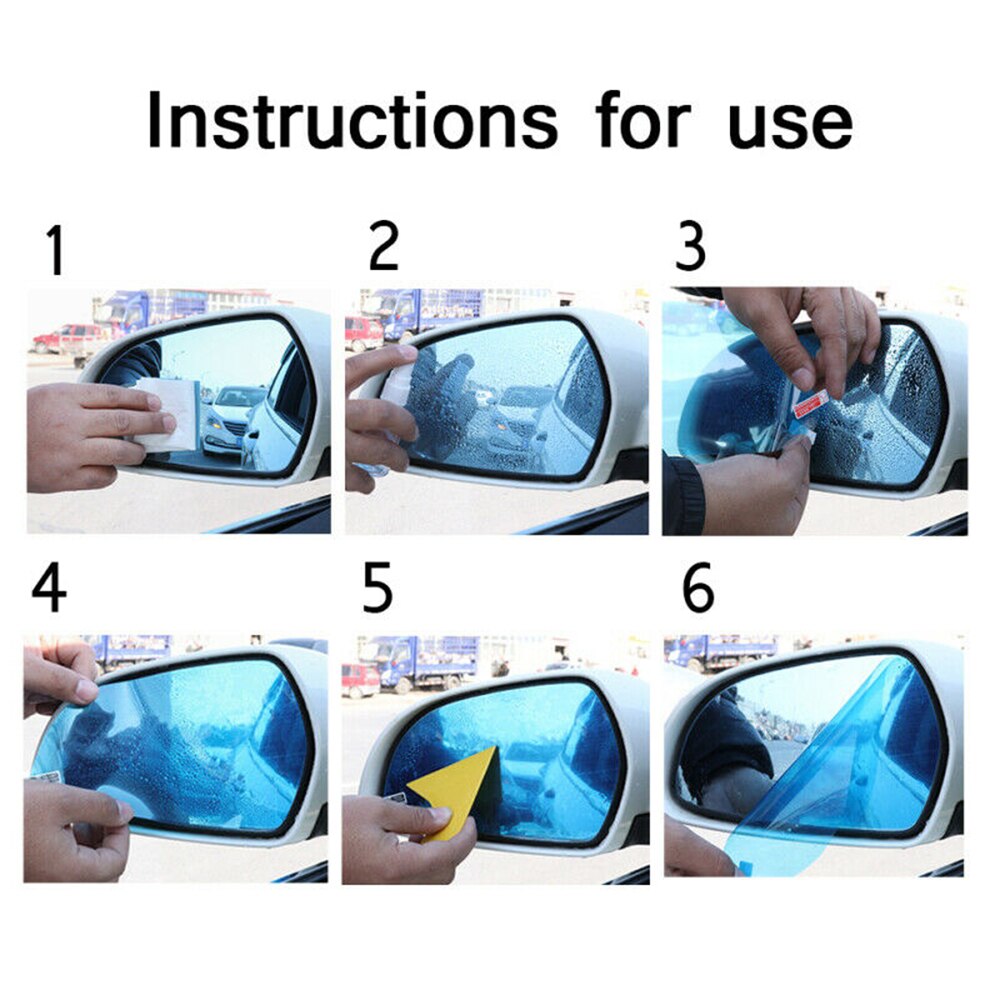 Instructions for use

1

2

3

4

5

6