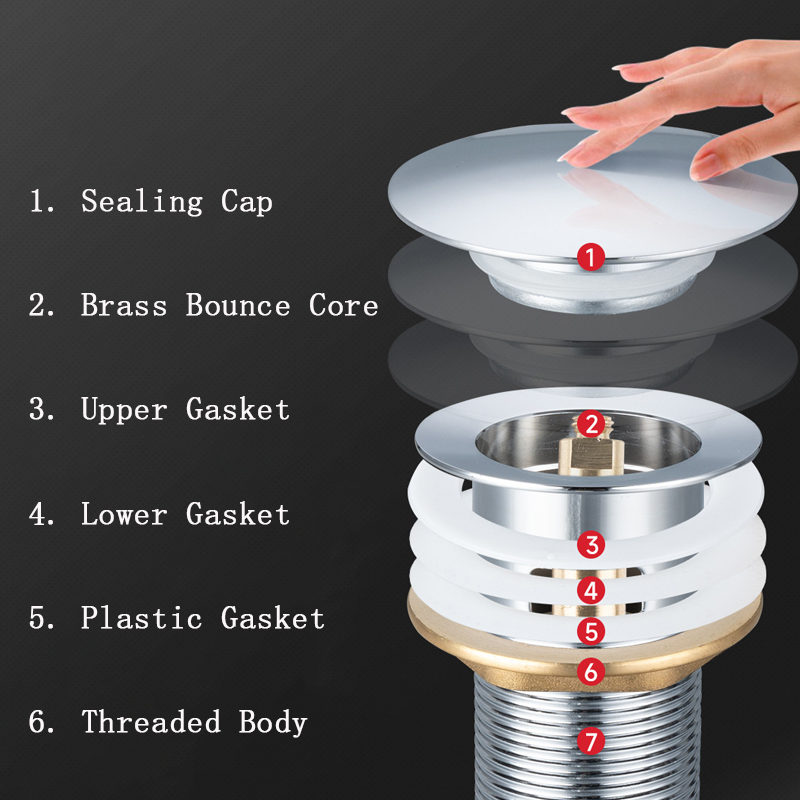 1. Sealing Cap

2. Brass Bounce Core

3. Upper Gasket

4. Lower Gasket

5. Plastic Gasket

6. Threaded Body

1
2
3
4
5
6
7