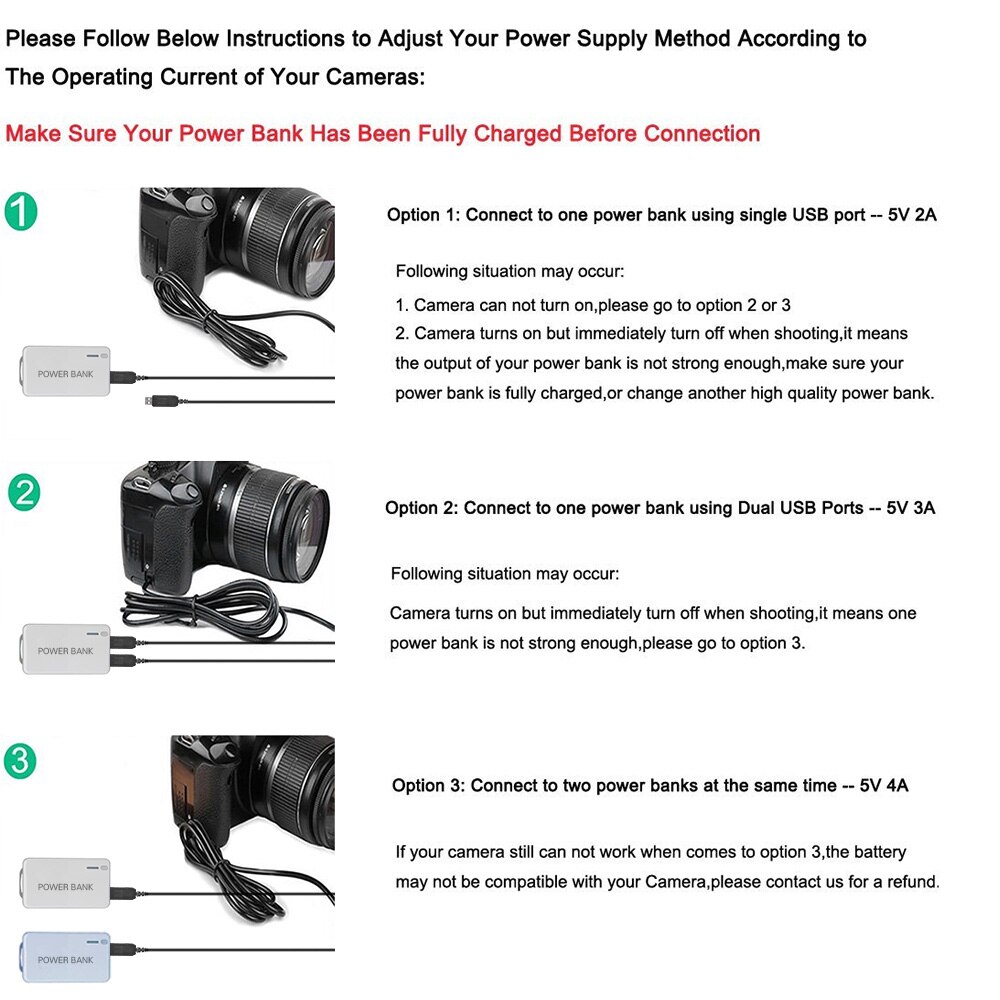 Please Follow Below Instructions to Adjust Your Power Supply Method According to The Operating Current of Your Cameras:

Make Sure Your Power Bank Has Been Fully Charged Before Connection

1

POWER BANK

Option 1: Connect to one power bank using single USB port -- 5V 2A

Following situation may occur:

1. Camera can not turn on,please go to option 2 or 3
2. Camera turns on but immediately turn off when shooting,it means the output of your power bank is not strong enough,make sure your power bank is fully charged,or change another high quality power bank.

2

POWER BANK

Option 2: Connect to one power bank using Dual USB Ports -- 5V 3A

Following situation may occur:

Camera turns on but immediately turn off when shooting,it means one power bank is not strong enough,please go to option 3.

3

POWER BANK

POWER BANK

Option 3: Connect to two power banks at the same time -- 5V 4A

If your camera still can not work when comes to option 3,the battery may not be compatible with your Camera,please contact us for a refund.