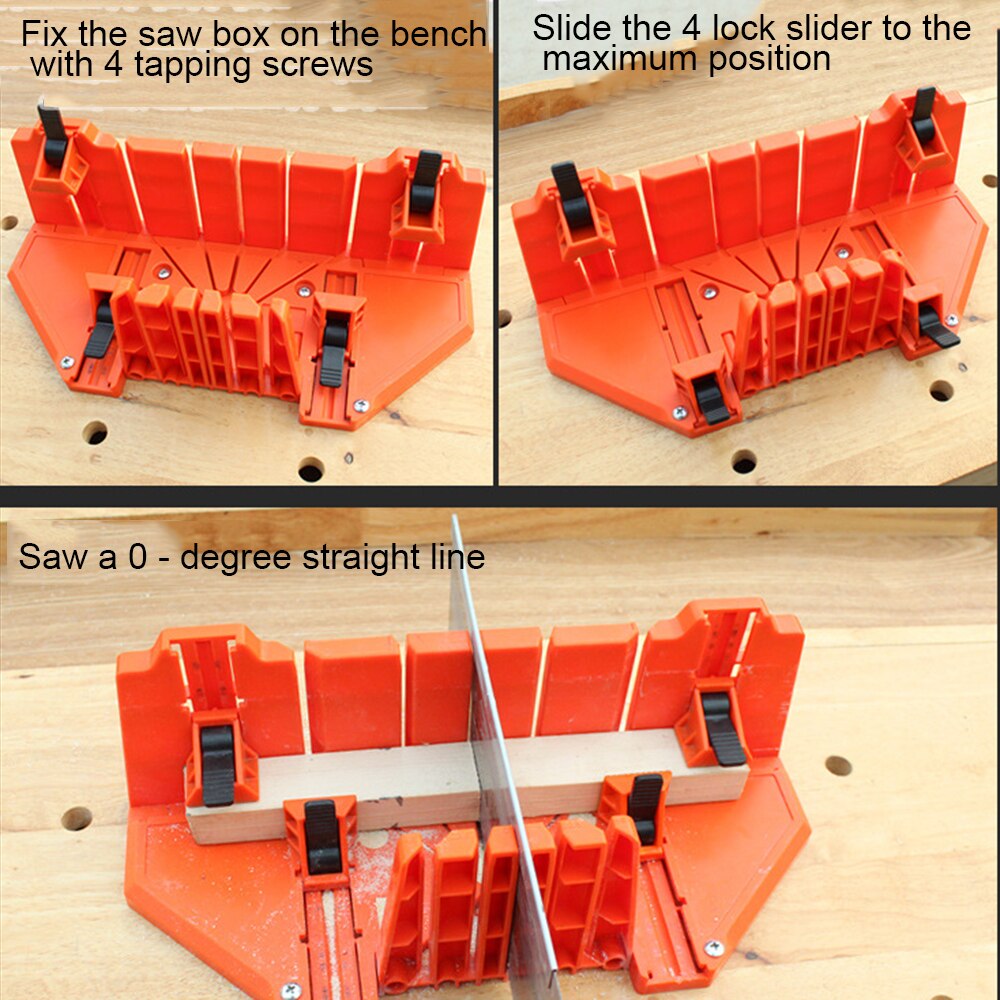 Fix the saw box on the bench with 4 tapping screws

Slide the 4 lock slider to the maximum position

Saw a 0 - degree straight line