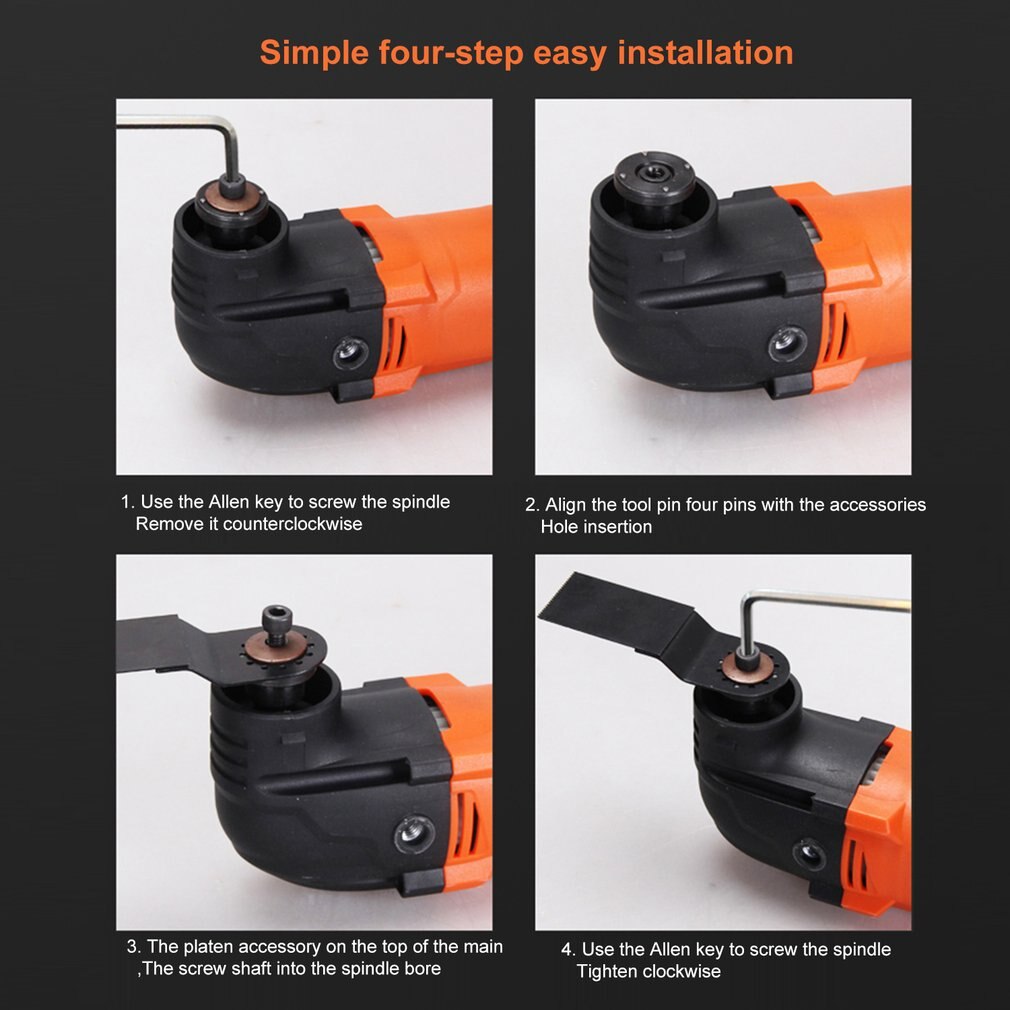 Simple four-step easy installation

1. Use the Allen key to screw the spindle Remove it counterclockwise

2. Align the tool pin four pins with the accessories Hole insertion

3. The platen accessory on the top of the main ,The screw shaft into the spindle bore

4. Use the Allen key to screw the spindle Tighten clockwise