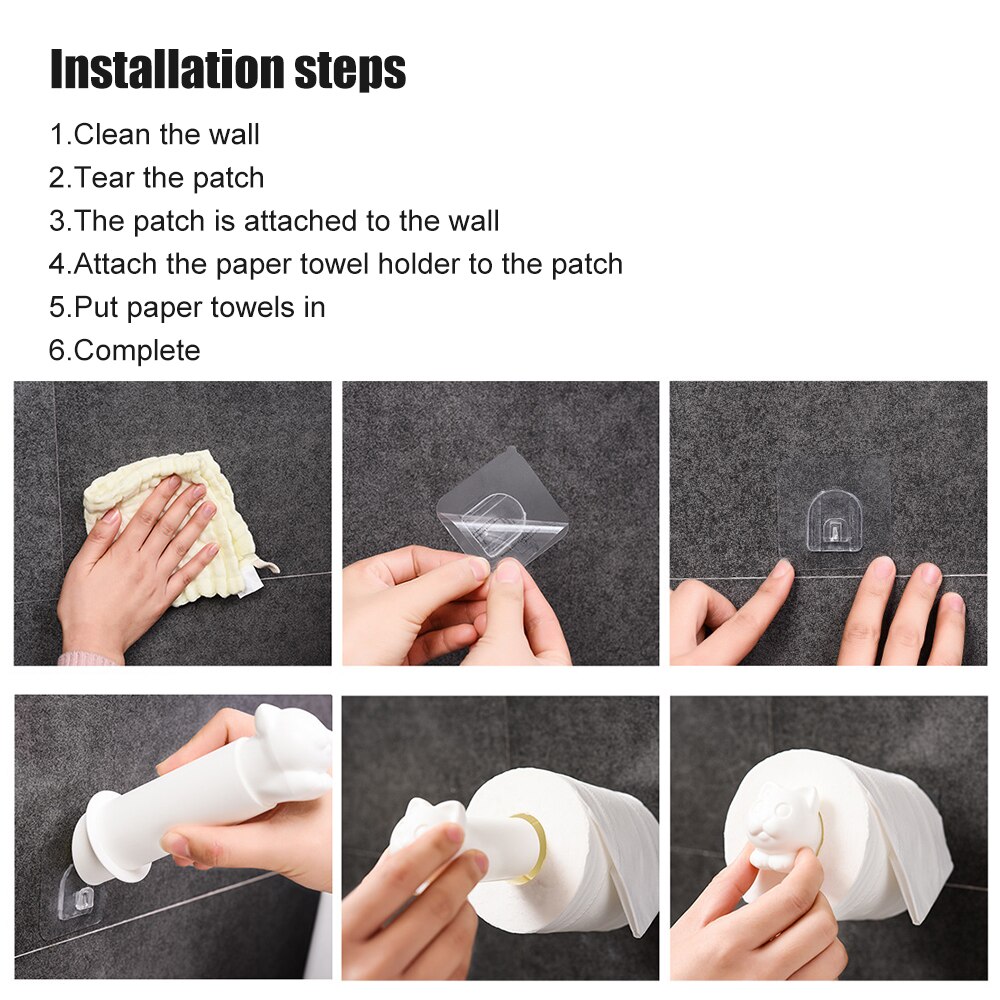 Installation steps

1.Clean the wall
2.Tear the patch
3.The patch is attached to the wall
4.Attach the paper towel holder to the patch
5.Put paper towels in
6.Complete