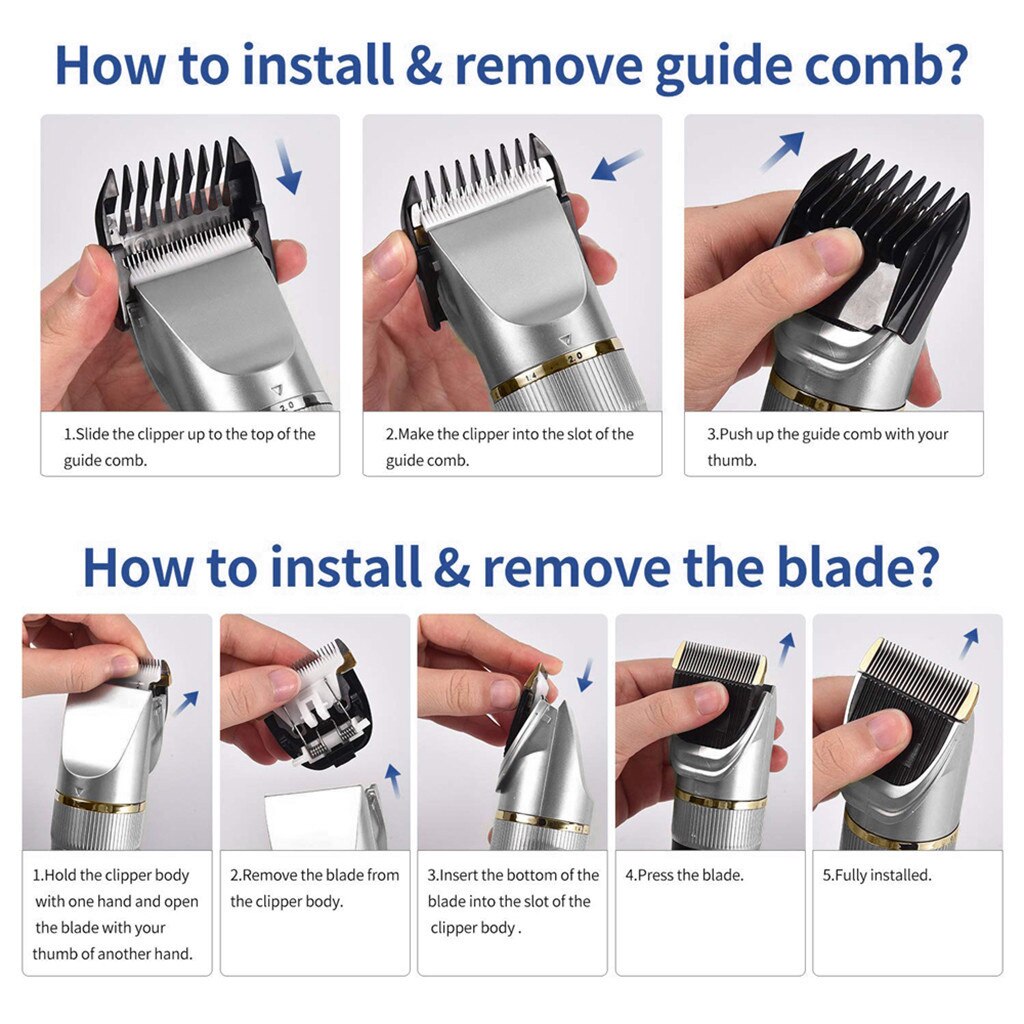 How to install & remove guide comb?

1.Slide the clipper up to the top of the guide comb.

2.Make the clipper into the slot of the guide comb.

3.Push up the guide comb with your thumb.

How to install & remove the blade?

1.Hold the clipper body with one hand and open the blade with your thumb of another hand.

2.Remove the blade from the clipper body.

3.Insert the bottom of the blade into the slot of the clipper body .

4.Press the blade.

5.Fully installed.