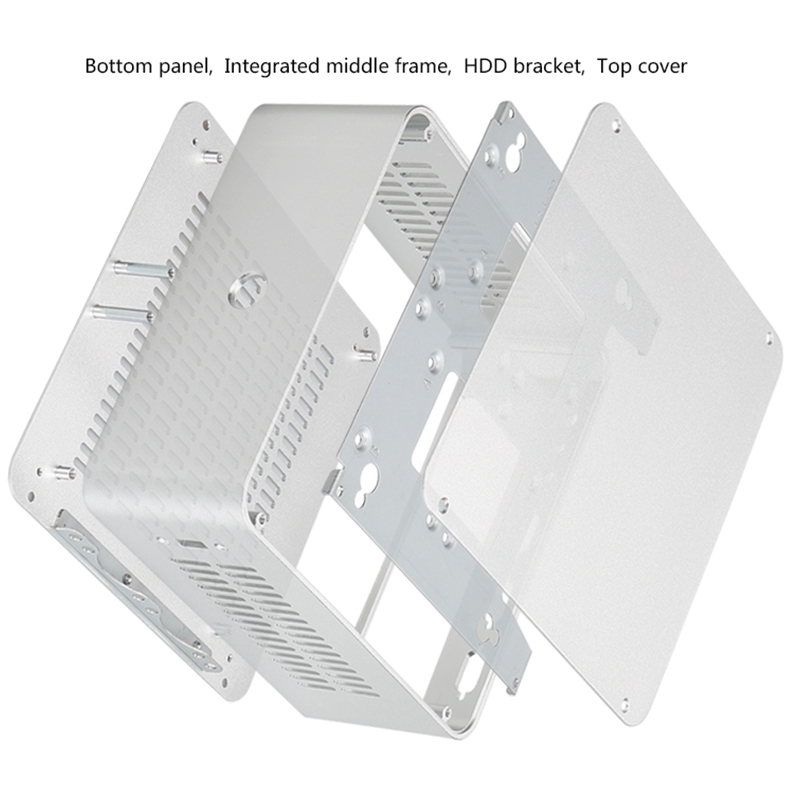 Bottom panel, Integrated middle frame, HDD bracket, Top cover