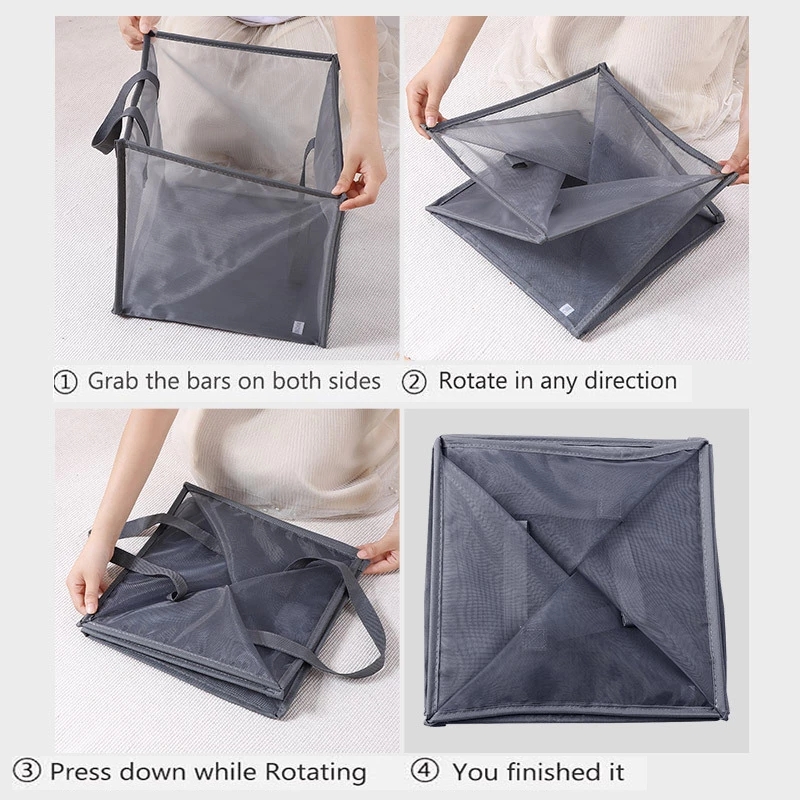 ① Grab the bars on both sides ② Rotate in any direction

③ Press down while Rotating ④ You finished it