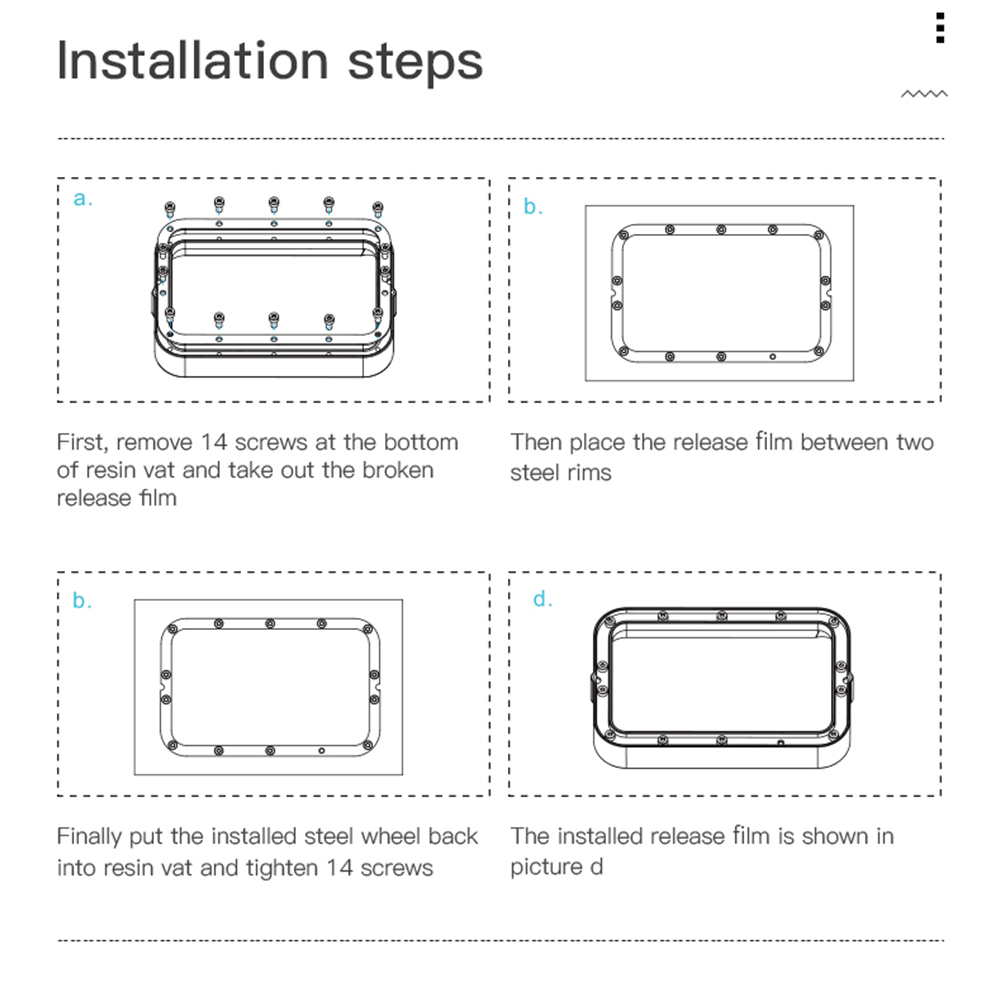 Installation steps

a.

First, remove 14 screws at the bottom of resin vat and take out the broken release film

b.

Then place the release film between two steel rims

b.

Finally put the installed steel wheel back into resin vat and tighten 14 screws

d.

The installed release film is shown in picture d