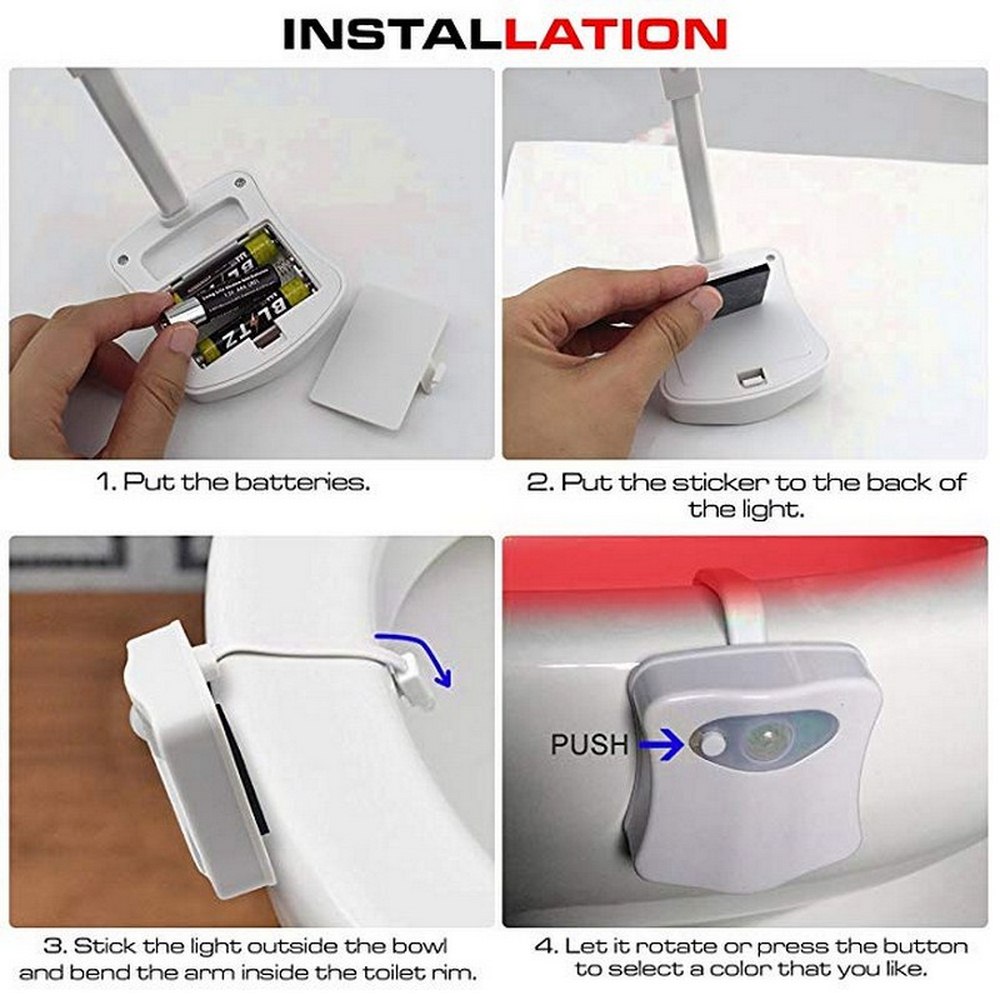 INSTALLATION

BLITZ

BLITZ

1. Put the batteries.

2. Put the sticker to the back of the light.

PUSH

3. Stick the light outside the bowl and bend the arm inside the toilet rim.

4. Let it rotate or press the button to select a color that you like.