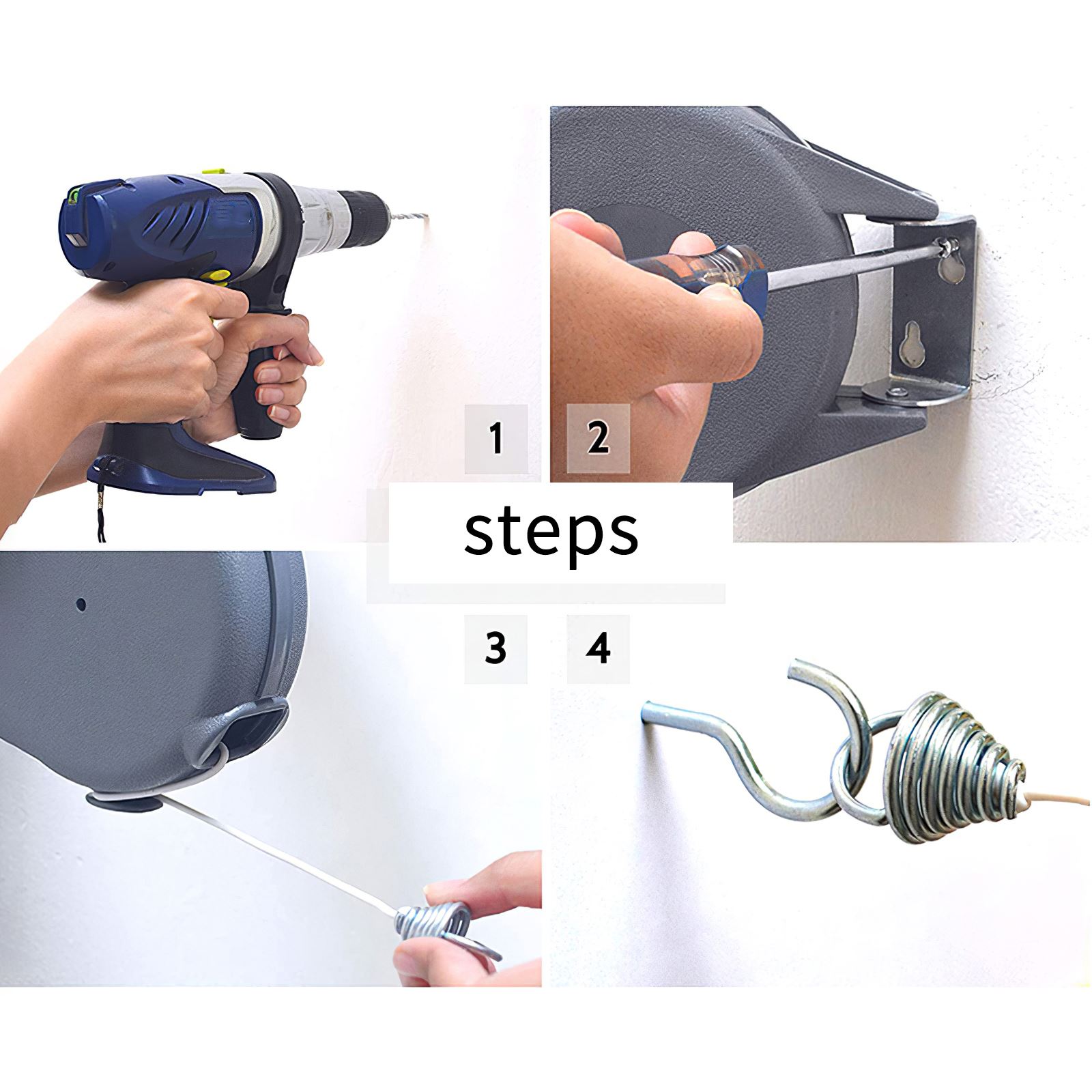 1 2

steps

3 4