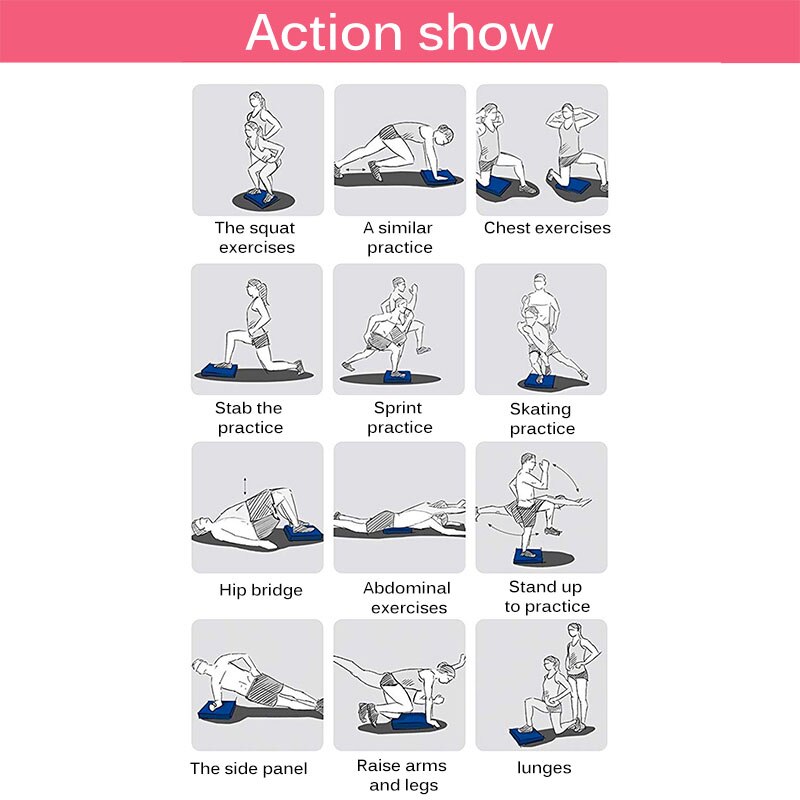 Action show

The squat exercises

A similar practice

Chest exercises

Stab the practice

Sprint practice

Skating practice

Hip bridge

Abdominal exercises

Stand up to practice

The side panel

Raise arms and legs

lunges