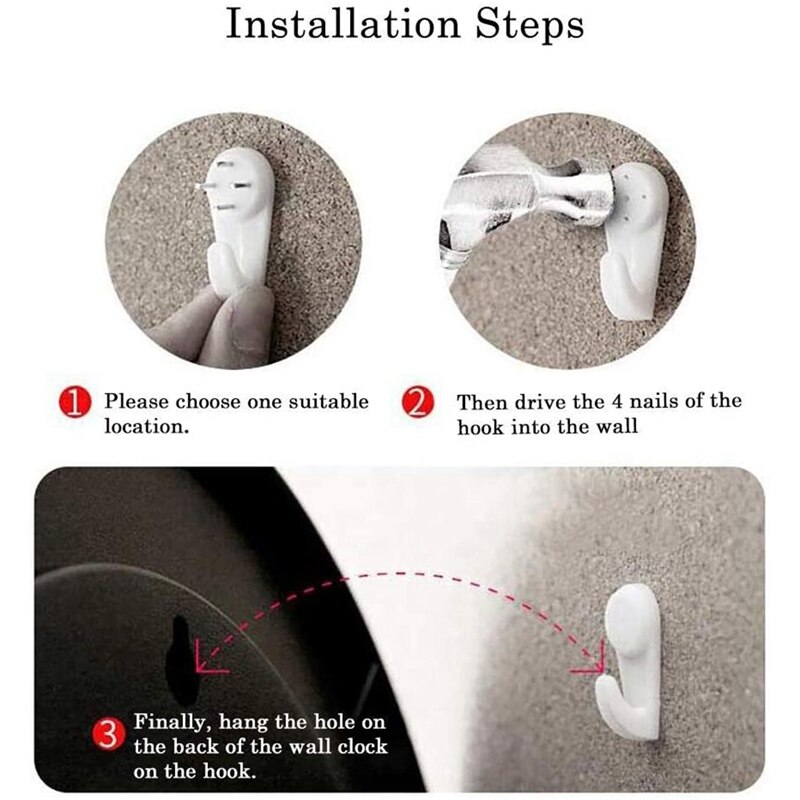 Installation Steps

1 Please choose one suitable location.

2 Then drive the 4 nails of the hook into the wall

3 Finally, hang the hole on the back of the wall clock on the hook.