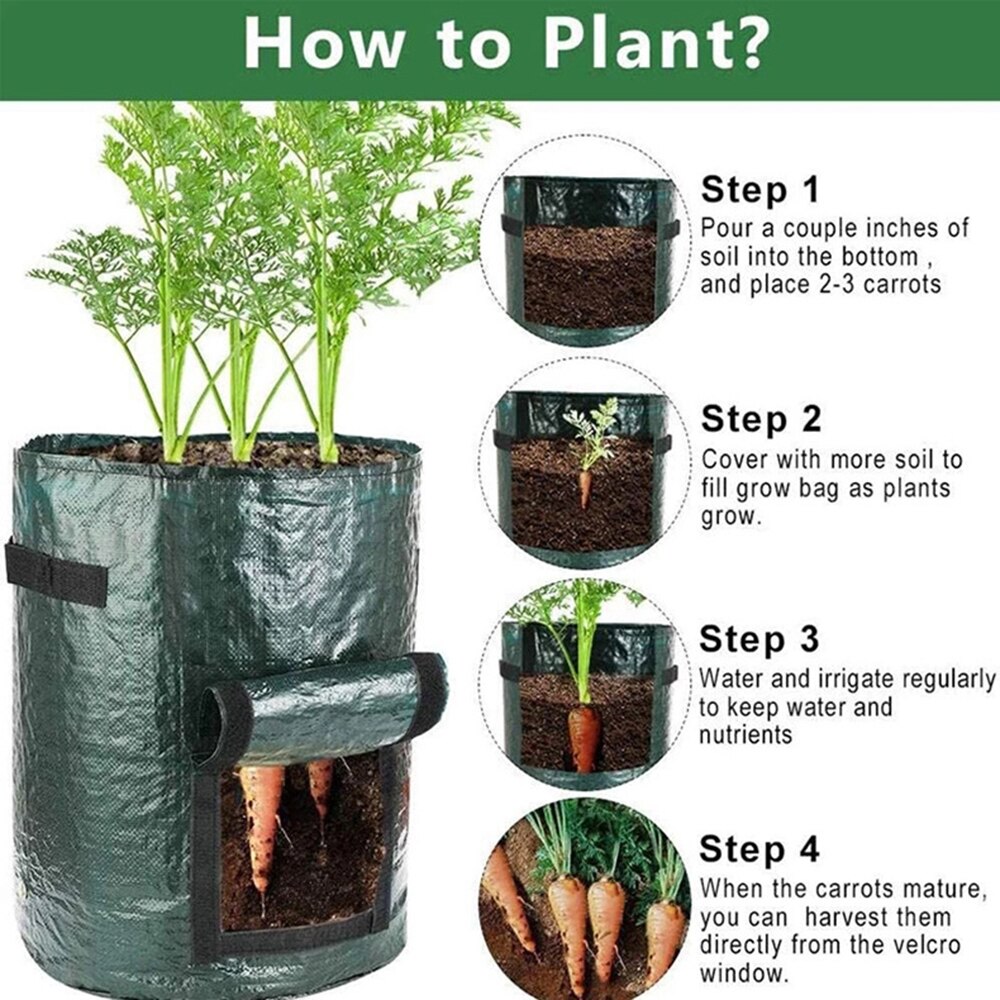 How to Plant?

Step 1
Pour a couple inches of soil into the bottom , and place 2-3 carrots

Step 2
Cover with more soil to fill grow bag as plants grow.

Step 3
Water and irrigate regularly to keep water and nutrients

Step 4
When the carrots mature, you can harvest them directly from the velcro window.