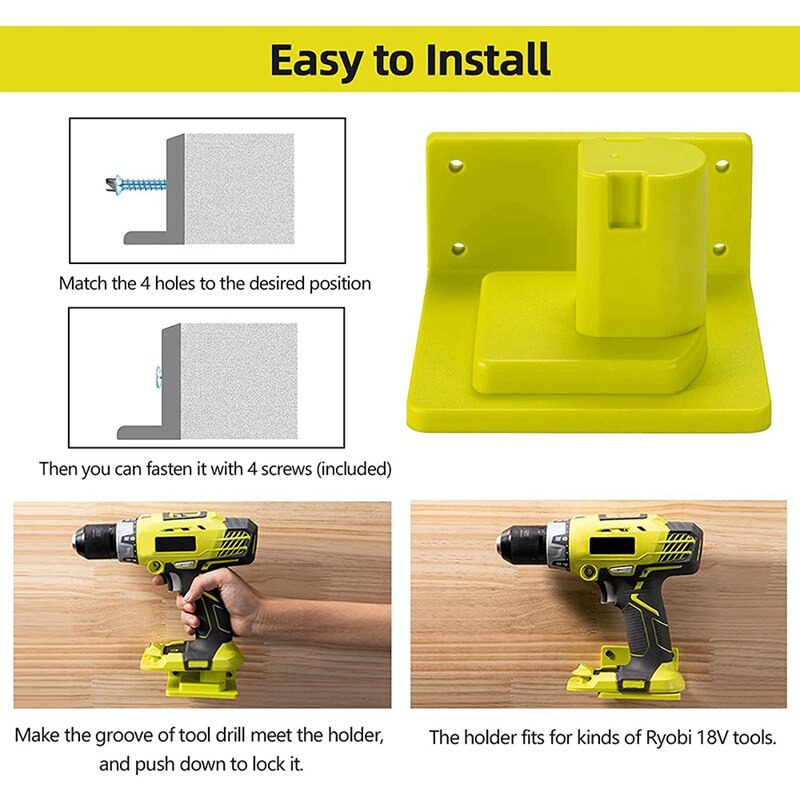 Easy to Install

Match the 4 holes to the desired position

Then you can fasten it with 4 screws (included)

Make the groove of tool drill meet the holder, and push down to lock it.

The holder fits for kinds of Ryobi 18V tools.