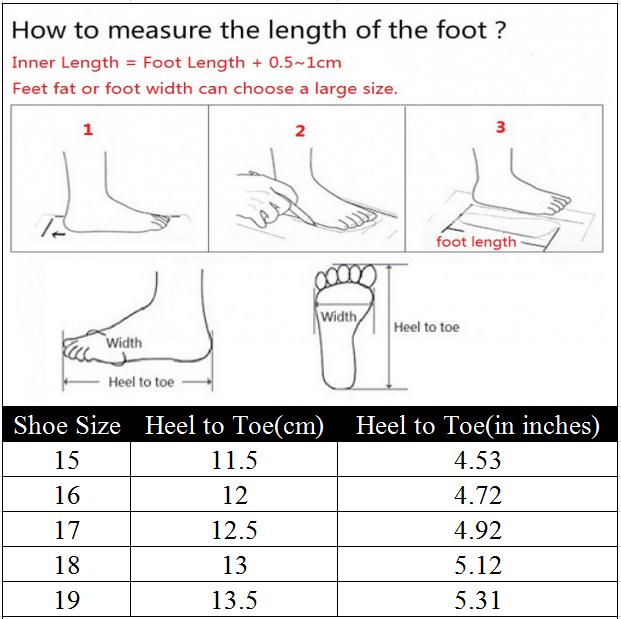 How to measure the length of the foot ?

Inner Length = Foot Length + 0.5~1cm

Feet fat or foot width can choose a large size.

1

2

3

foot length

Width

Heel to toe

Width

Heel to toe

| Shoe Size | Heel to Toe(cm) | Heel to Toe(in inches) |
|---|---|---|
| 15 | 11.5 | 4.53 |
| 16 | 12 | 4.72 |
| 17 | 12.5 | 4.92 |
| 18 | 13 | 5.12 |
| 19 | 13.5 | 5.31 |