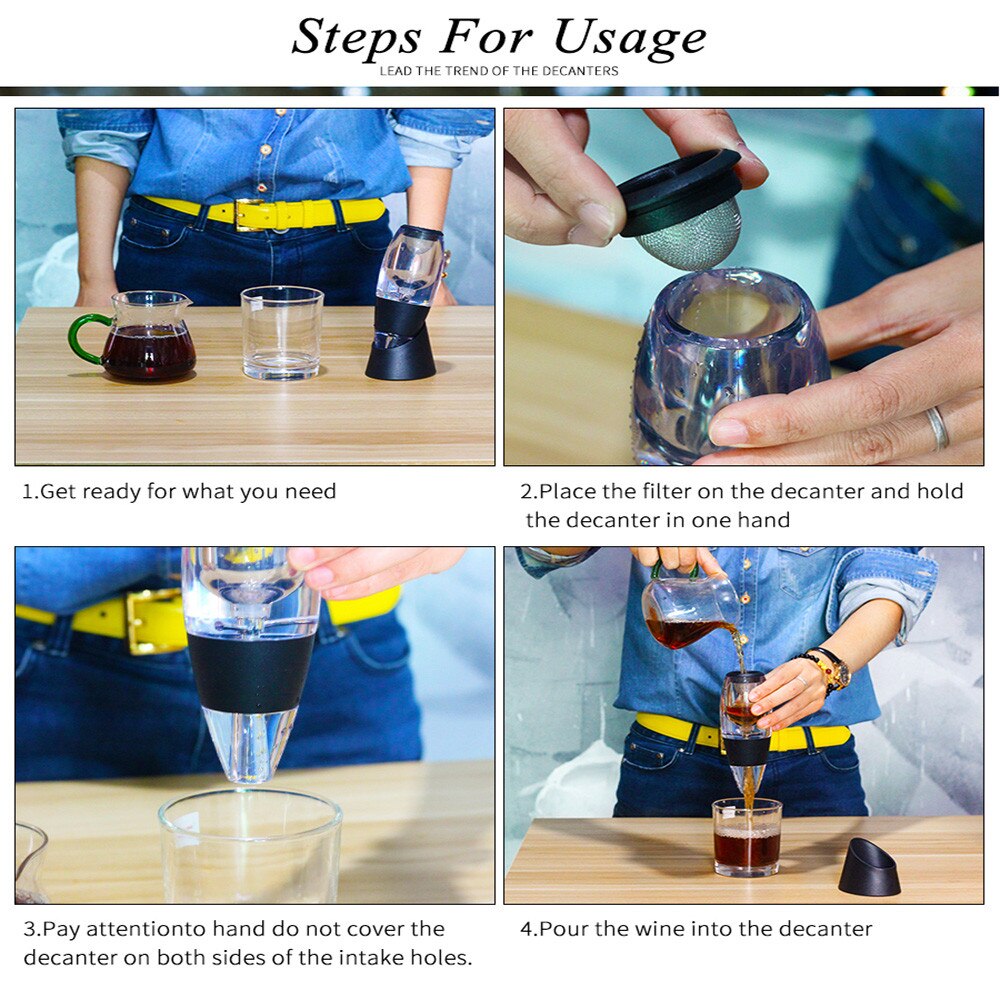 Steps For Usage
LEAD THE TREND OF THE DECANTERS

1.Get ready for what you need

2.Place the filter on the decanter and hold the decanter in one hand

3.Pay attentionto hand do not cover the decanter on both sides of the intake holes.

4.Pour the wine into the decanter