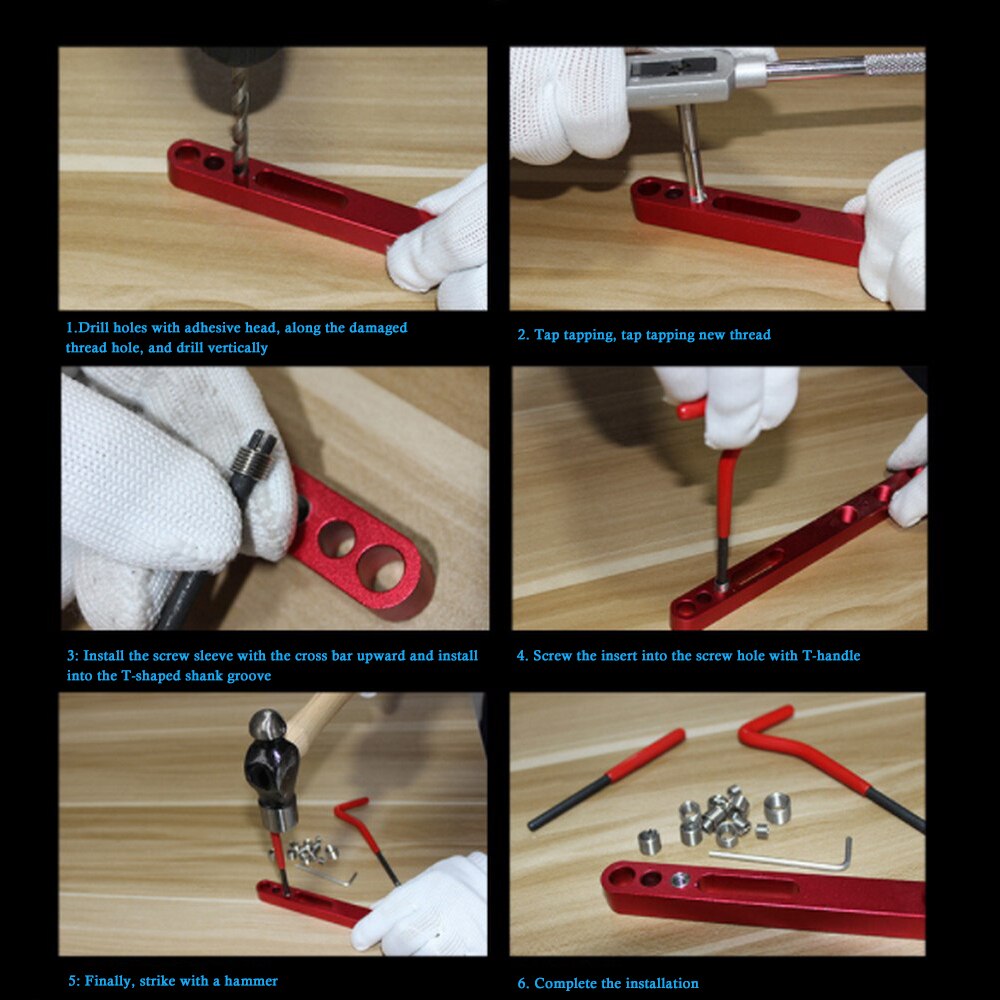 1.Drill holes with adhesive head, along the damaged thread hole, and drill vertically

2. Tap tapping, tap tapping new thread

3: Install the screw sleeve with the cross bar upward and install into the T-shaped shank groove

4. Screw the insert into the screw hole with T-handle

5: Finally, strike with a hammer

6. Complete the installation