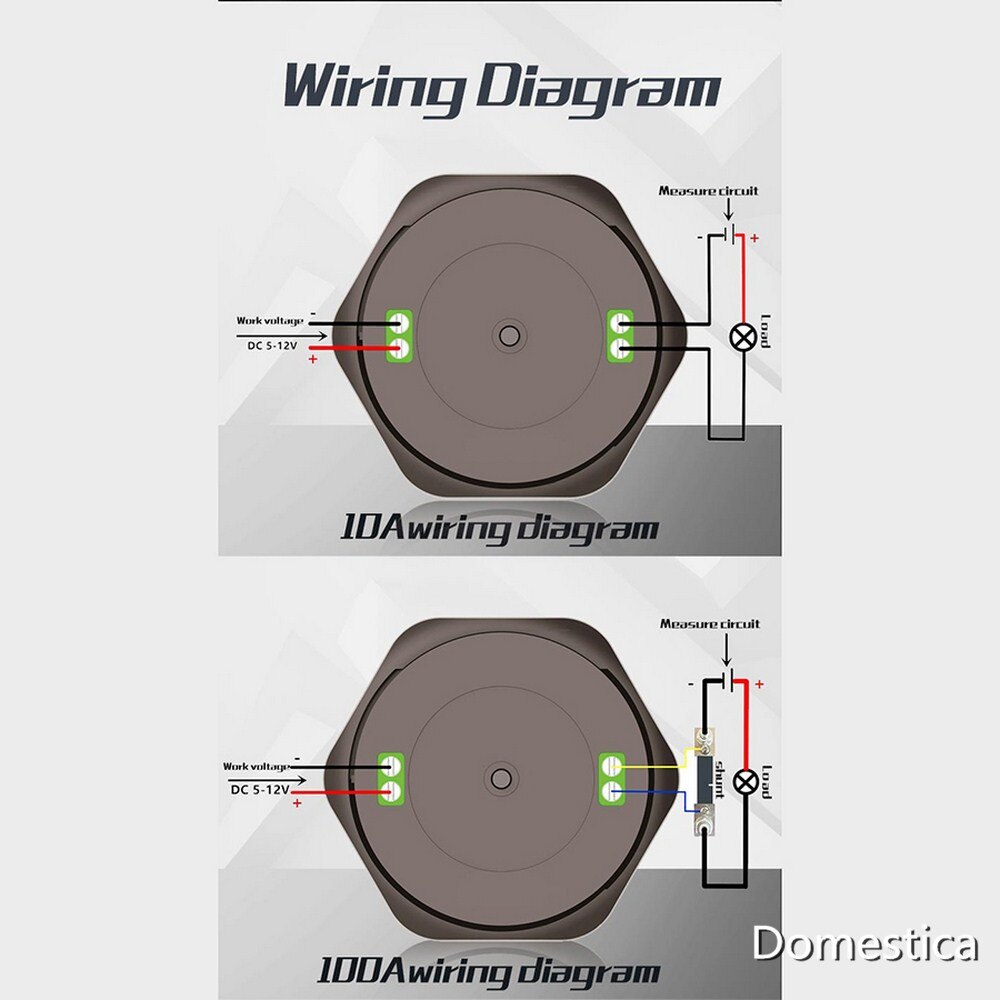 Wiring Diagram

Measure circuit

-

+

Work voltage

-

DC 5-12V

+

Load

10Awiring diagram

Measure circuit

-

+

Work voltage

-

DC 5-12V

+

shunt

Load

100Awiring diagram

Domestica