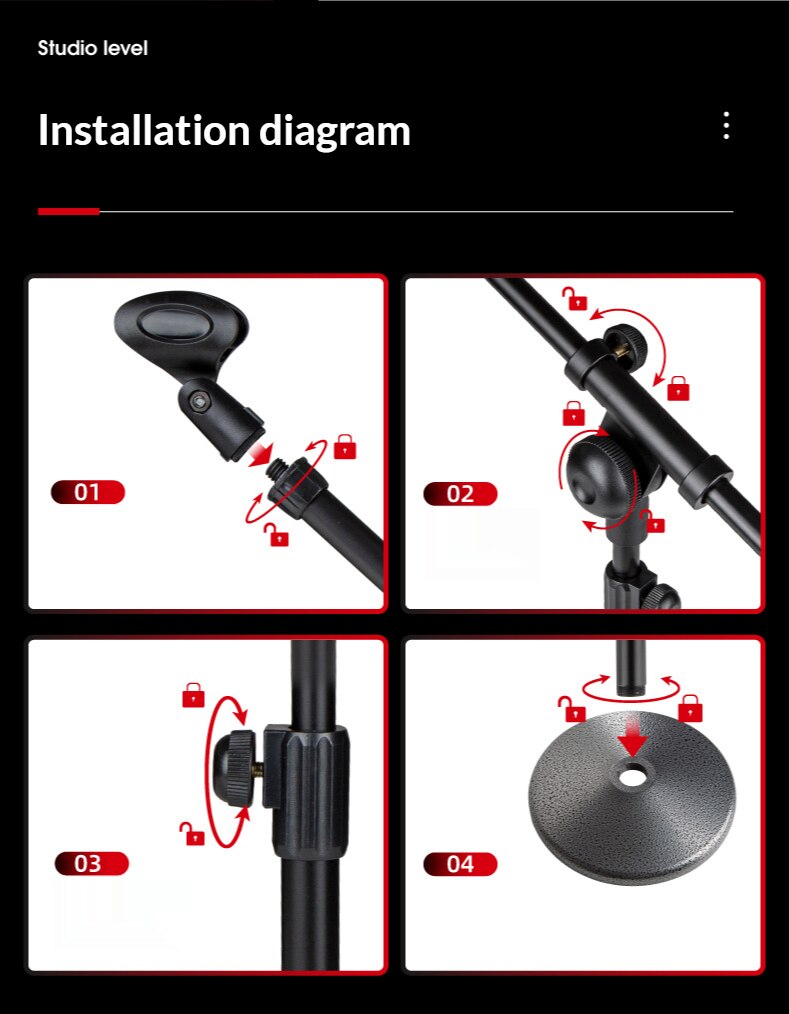 Studio level

Installation diagram

01

02

03

04