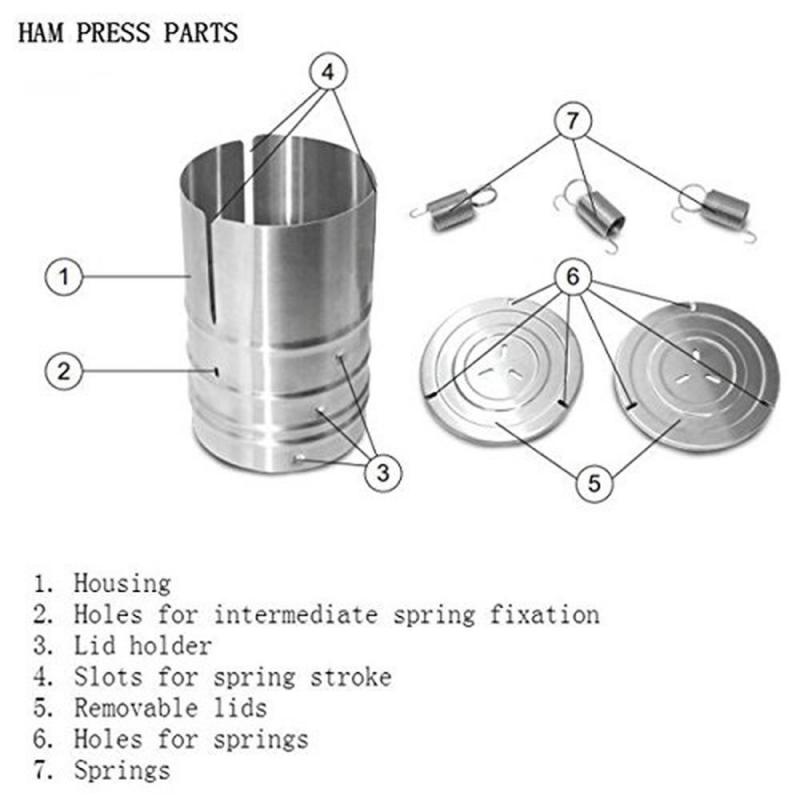 HAM PRESS PARTS

4

7

1

6

2

3

5

1. Housing
2. Holes for intermediate spring fixation
3. Lid holder
4. Slots for spring stroke
5. Removable lids
6. Holes for springs
7. Springs