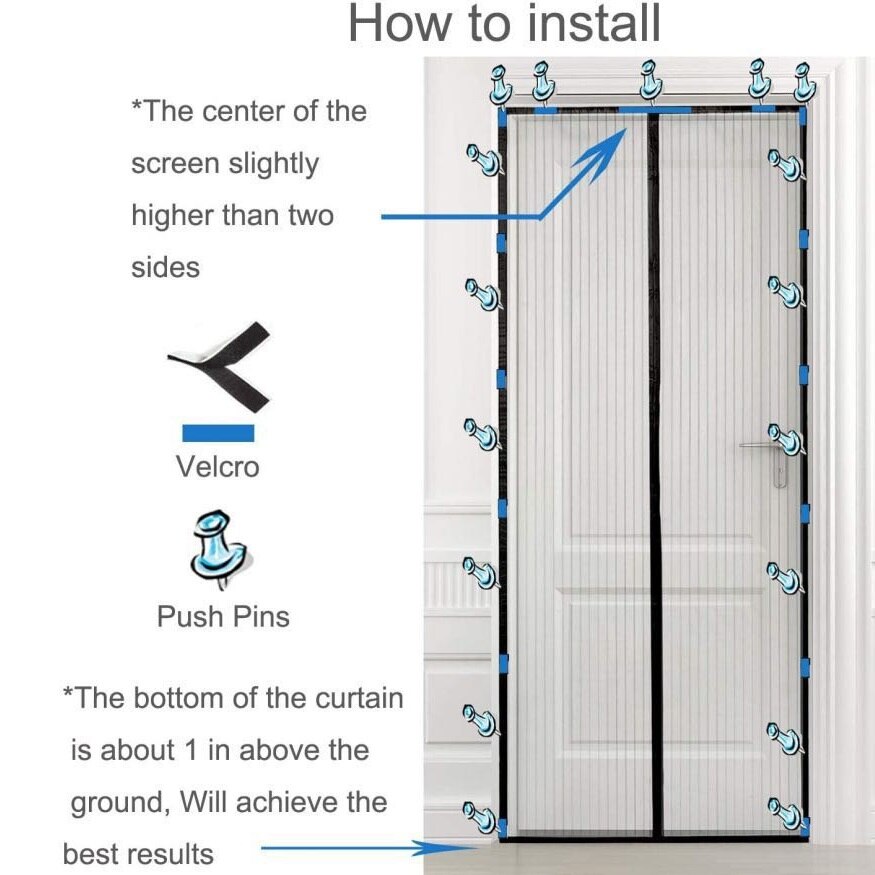 How to install

*The center of the screen slightly higher than two sides

Velcro

Push Pins

*The bottom of the curtain is about 1 in above the ground, Will achieve the best results