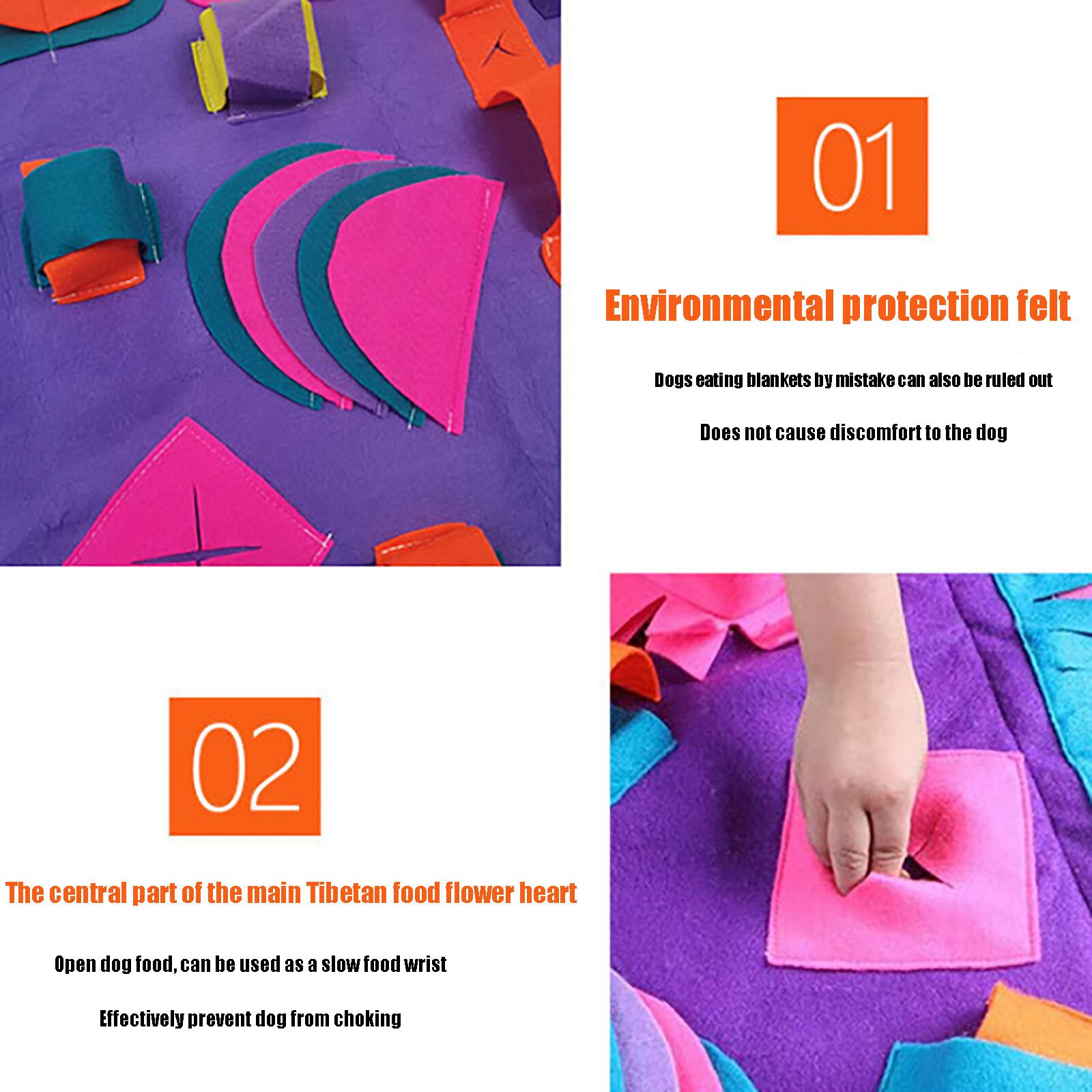 01

Environmental protection felt

Dogs eating blankets by mistake can also be ruled out

Does not cause discomfort to the dog

02

The central part of the main Tibetan food flower heart

Open dog food, can be used as a slow food wrist

Effectively prevent dog from choking