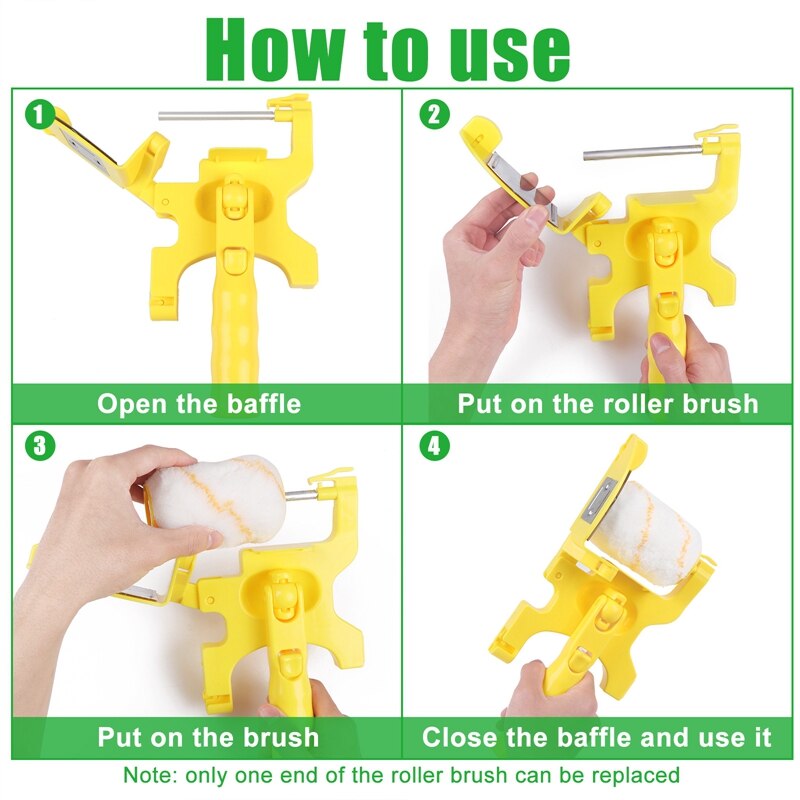 How to use

1
Open the baffle

2
Put on the roller brush

3
Put on the brush

4
Close the baffle and use it

Note: only one end of the roller brush can be replaced