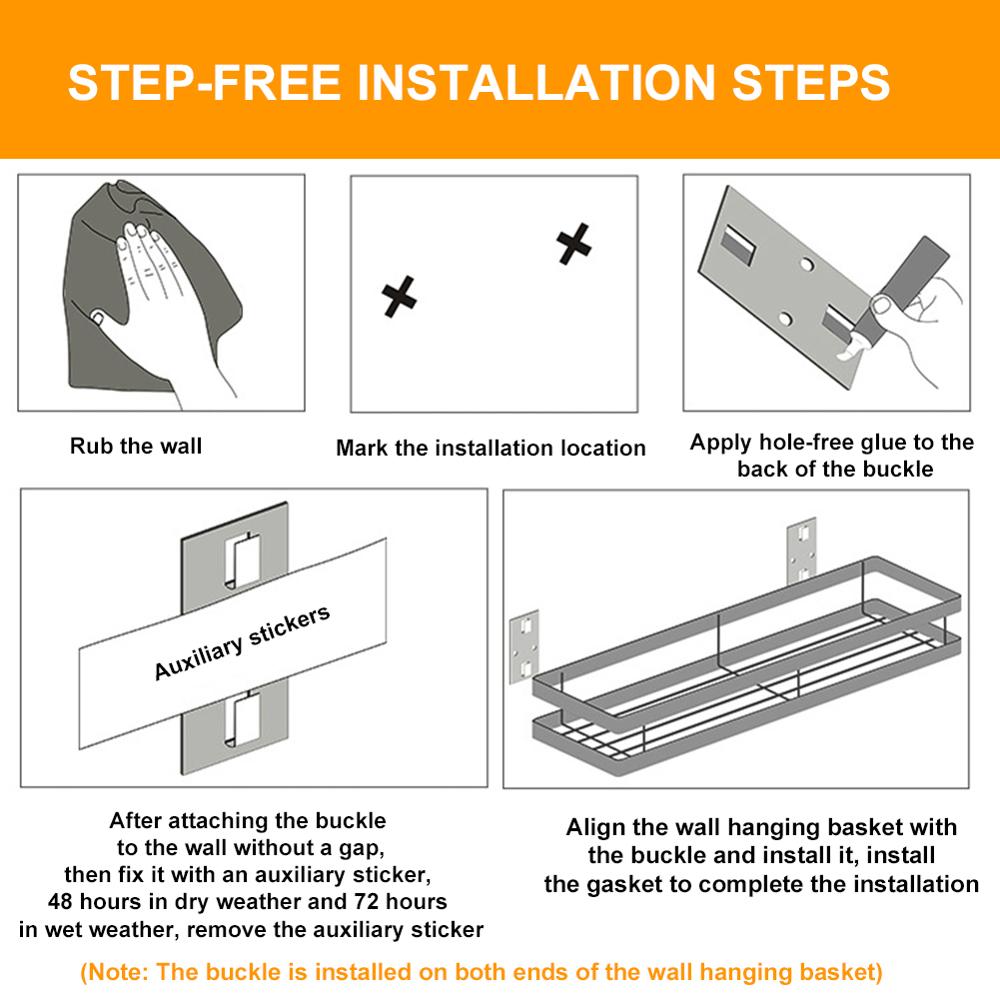 STEP-FREE INSTALLATION STEPS

Rub the wall

Mark the installation location

Apply hole-free glue to the back of the buckle

Auxiliary stickers

After attaching the buckle to the wall without a gap, then fix it with an auxiliary sticker, 48 hours in dry weather and 72 hours in wet weather, remove the auxiliary sticker

Align the wall hanging basket with the buckle and install it, install the gasket to complete the installation

(Note: The buckle is installed on both ends of the wall hanging basket)