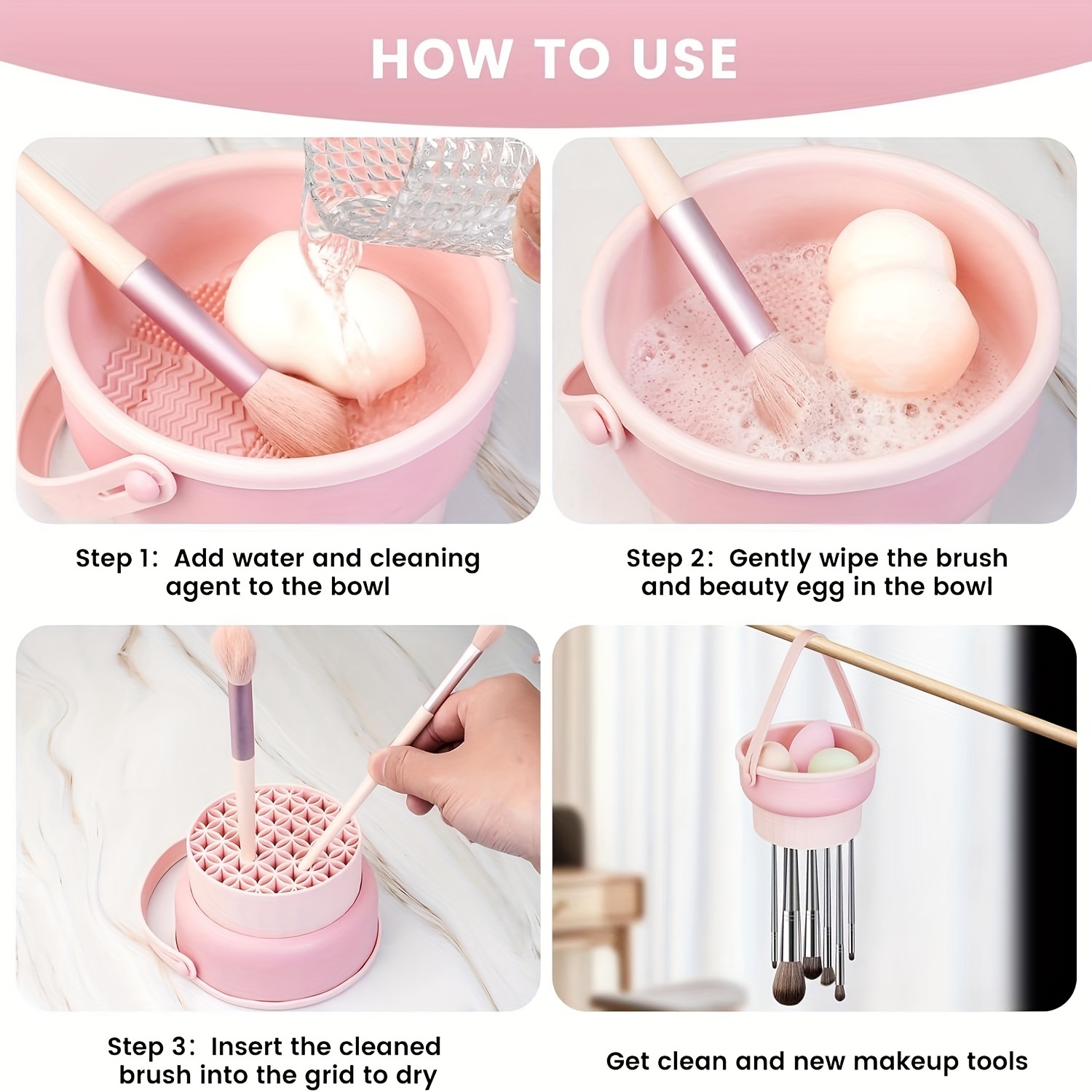 HOW TO USE

Step 1: Add water and cleaning agent to the bowl

Step 2: Gently wipe the brush and beauty egg in the bowl

Step 3: Insert the cleaned brush into the grid to dry

Get clean and new makeup tools