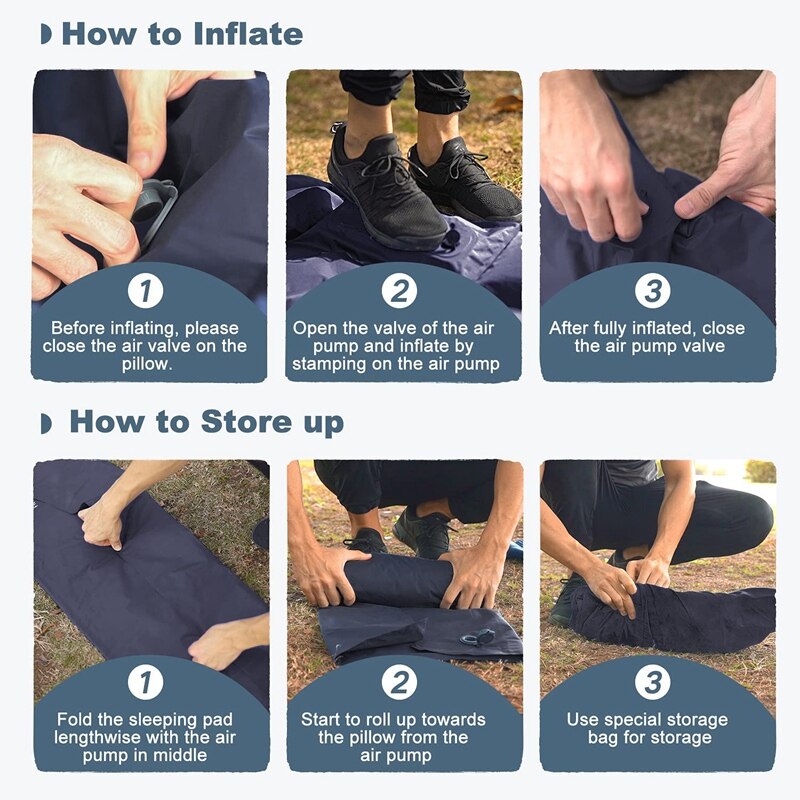 How to Inflate

1
Before inflating, please close the air valve on the pillow.

2
Open the valve of the air pump and inflate by stamping on the air pump

3
After fully inflated, close the air pump valve

How to Store up

1
Fold the sleeping pad lengthwise with the air pump in middle

2
Start to roll up towards the pillow from the air pump

3
Use special storage bag for storage