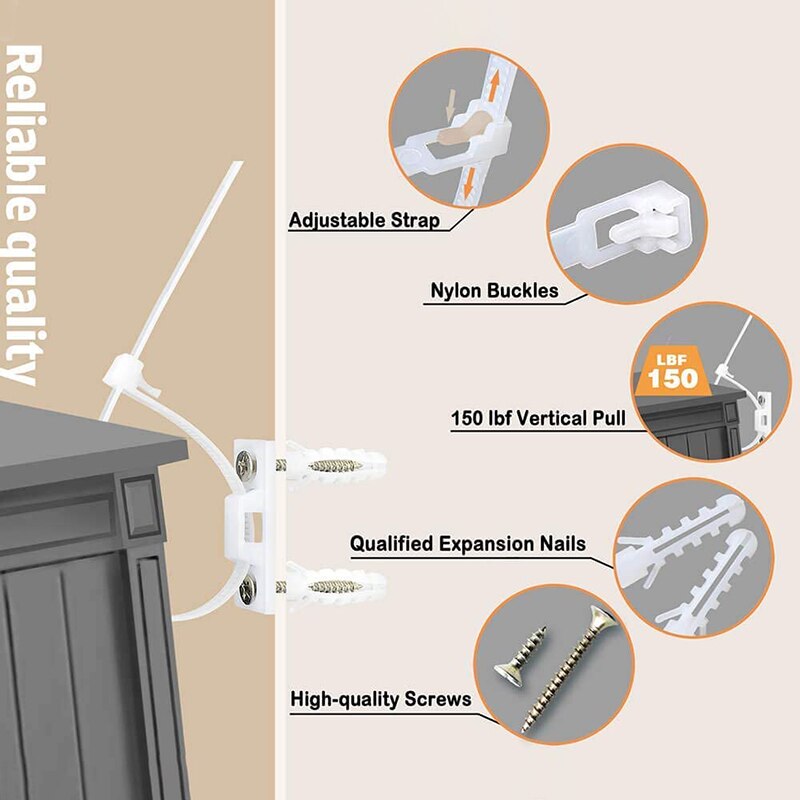 Reliable quality

Adjustable Strap

Nylon Buckles

LBF 150

150 lbf Vertical Pull

Qualified Expansion Nails

High-quality Screws