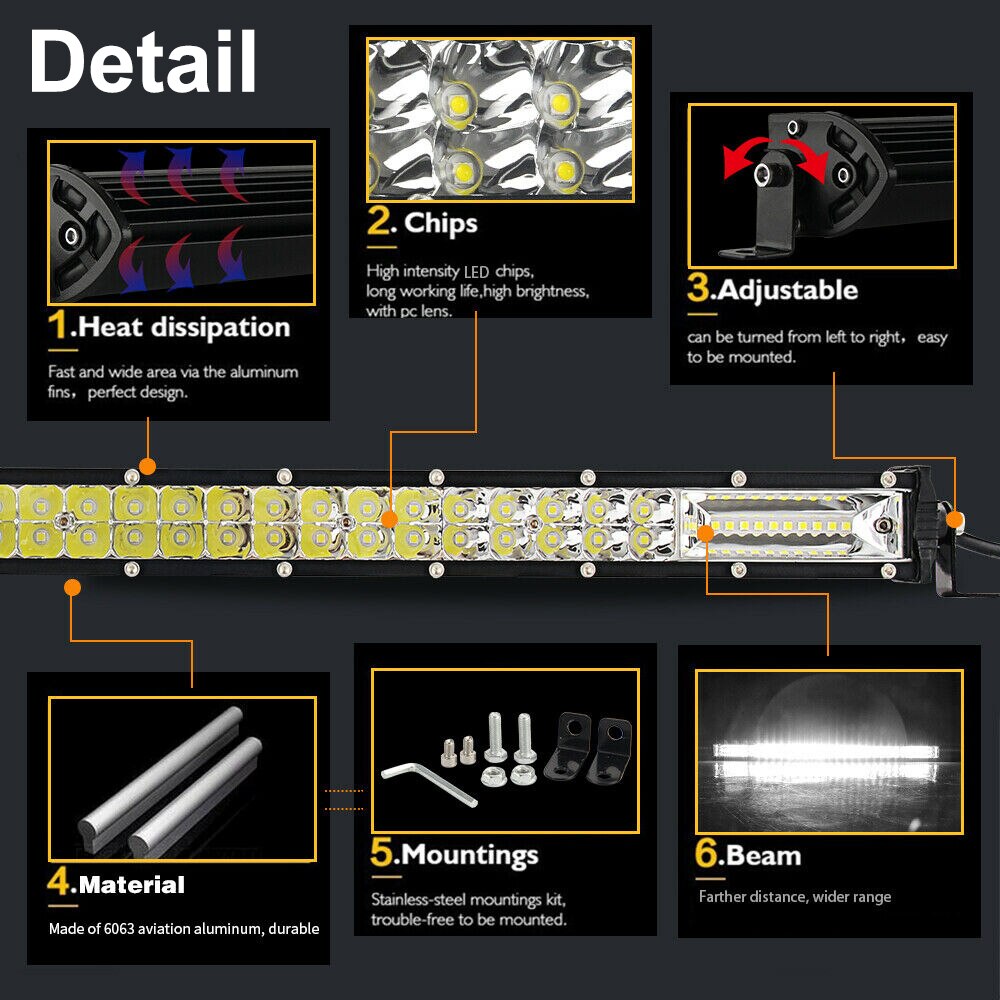 Detail

1.Heat dissipation

Fast and wide area via the aluminum fins, perfect design.

2. Chips

High intensity LED chips, long working life,high brightness, with pc lens.

3.Adjustable

can be turned from left to right, easy to be mounted.

4.Material

Made of 6063 aviation aluminum, durable

5.Mountings

Stainless-steel mountings kit, trouble-free to be mounted.

6.Beam

Farther distance, wider range