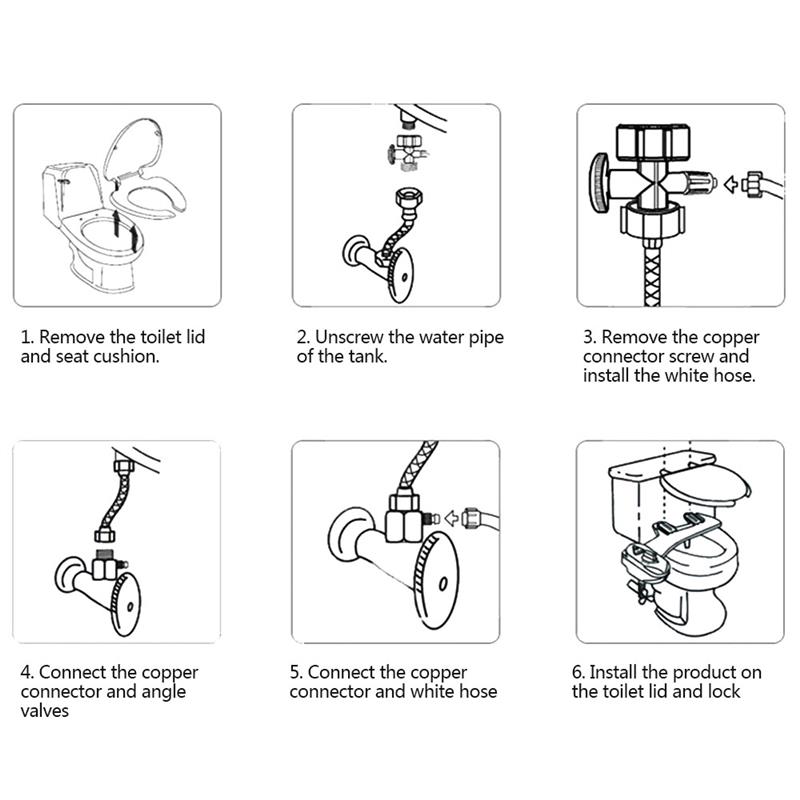 1. Remove the toilet lid and seat cushion.

2. Unscrew the water pipe of the tank.

3. Remove the copper connector screw and install the white hose.

4. Connect the copper connector and angle valves

5. Connect the copper connector and white hose

6. Install the product on the toilet lid and lock