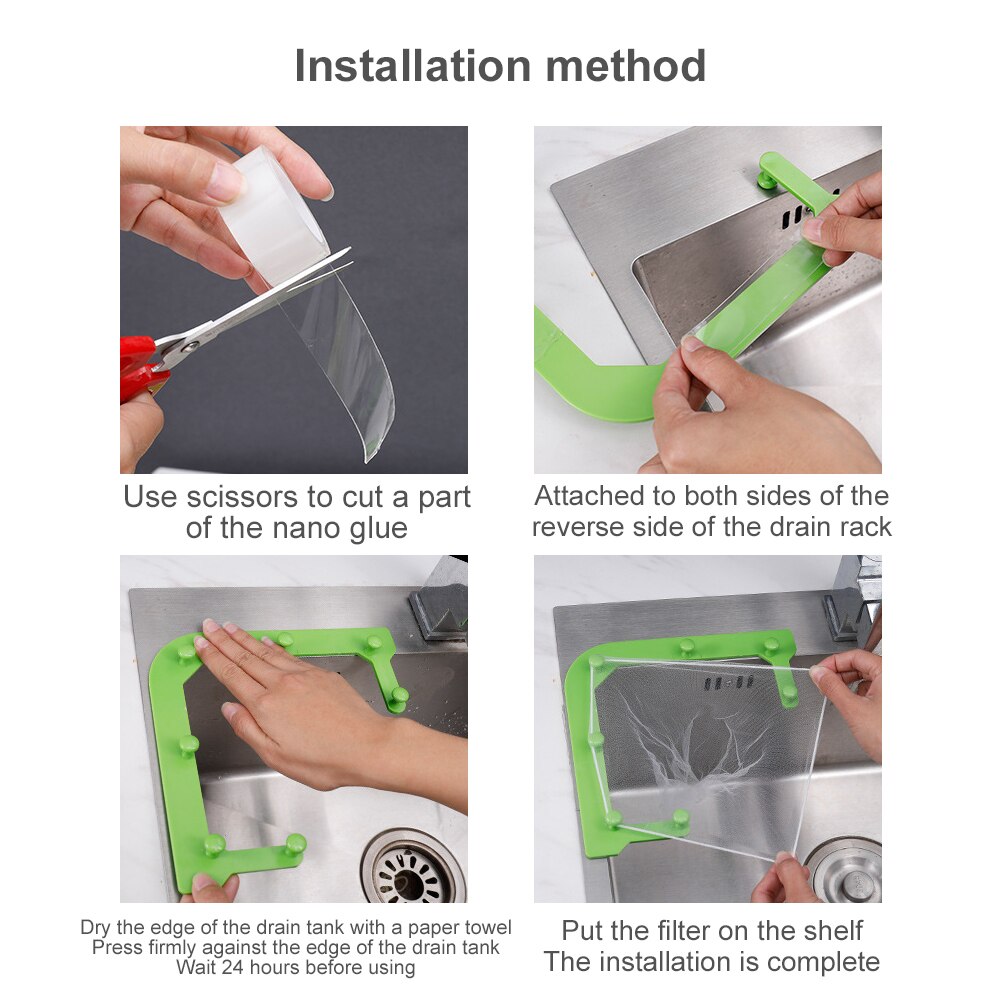 Installation method

Use scissors to cut a part of the nano glue

Attached to both sides of the reverse side of the drain rack

Dry the edge of the drain tank with a paper towel
Press firmly against the edge of the drain tank
Wait 24 hours before using

Put the filter on the shelf
The installation is complete