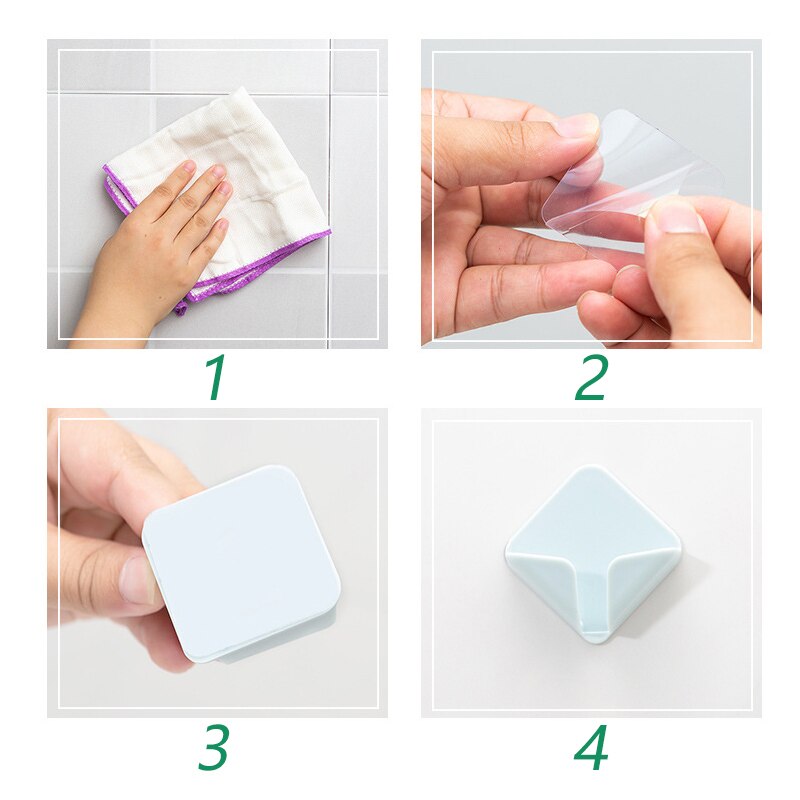 1

2

3

4