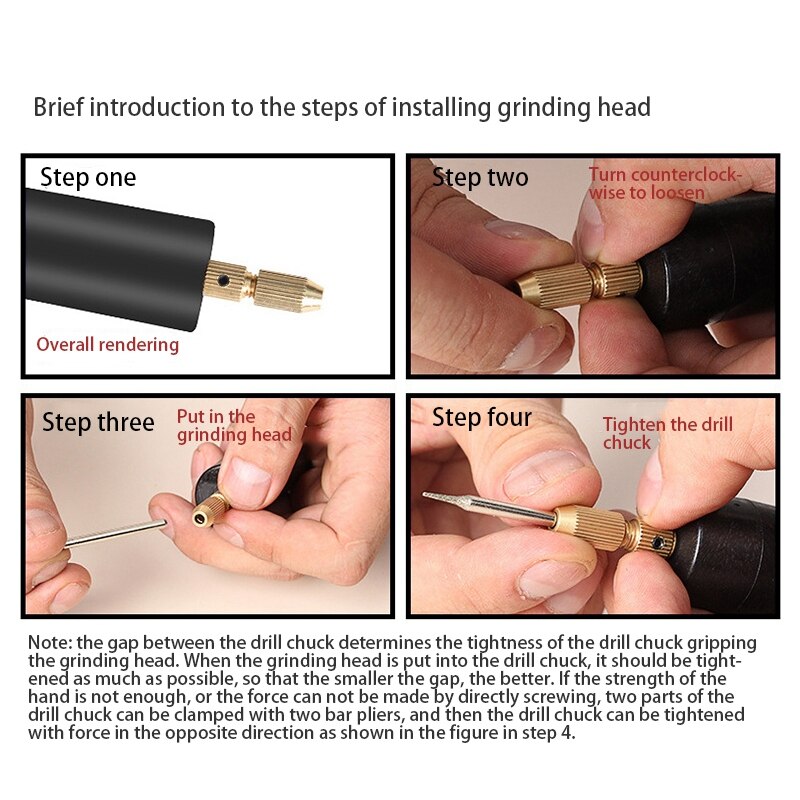 Brief introduction to the steps of installing grinding head

Step one

Overall rendering

Step two

Turn counterclockwise to loosen

Step three

Put in the grinding head

Step four

Tighten the drill chuck

Note: the gap between the drill chuck determines the tightness of the drill chuck gripping the grinding head. When the grinding head is put into the drill chuck, it should be tightened as much as possible, so that the smaller the gap, the better. If the strength of the hand is not enough, or the force can not be made by directly screwing, two parts of the drill chuck can be clamped with two bar pliers, and then the drill chuck can be tightened with force in the opposite direction as shown in the figure in step 4.