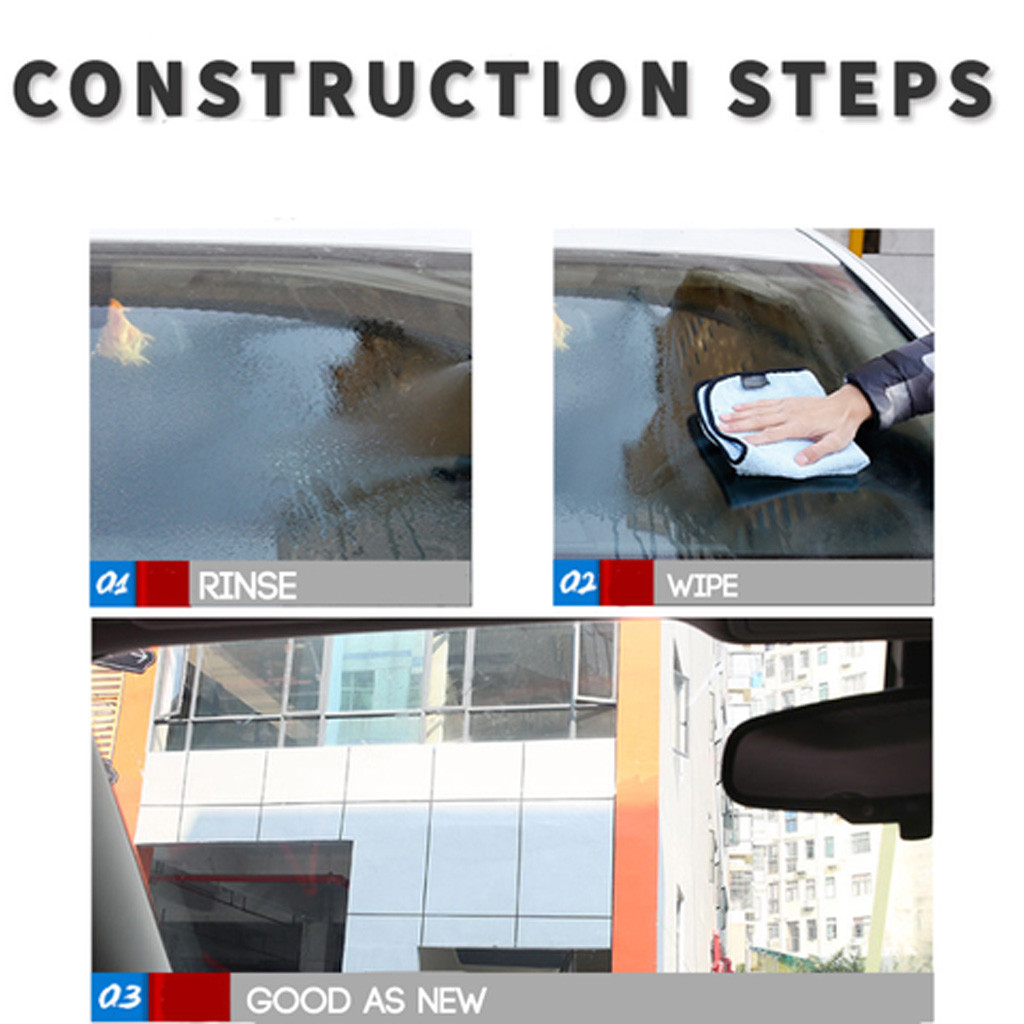 CONSTRUCTION STEPS

01 RINSE

02 WIPE

03 GOOD AS NEW