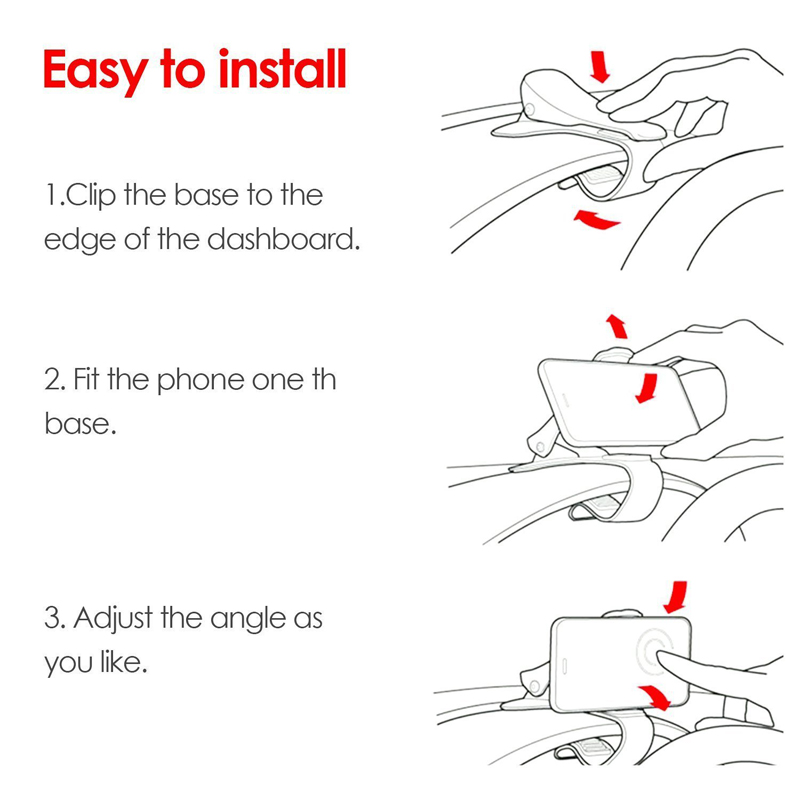 Easy to install

1.Clip the base to the edge of the dashboard.

2. Fit the phone one th base.

3. Adjust the angle as you like.