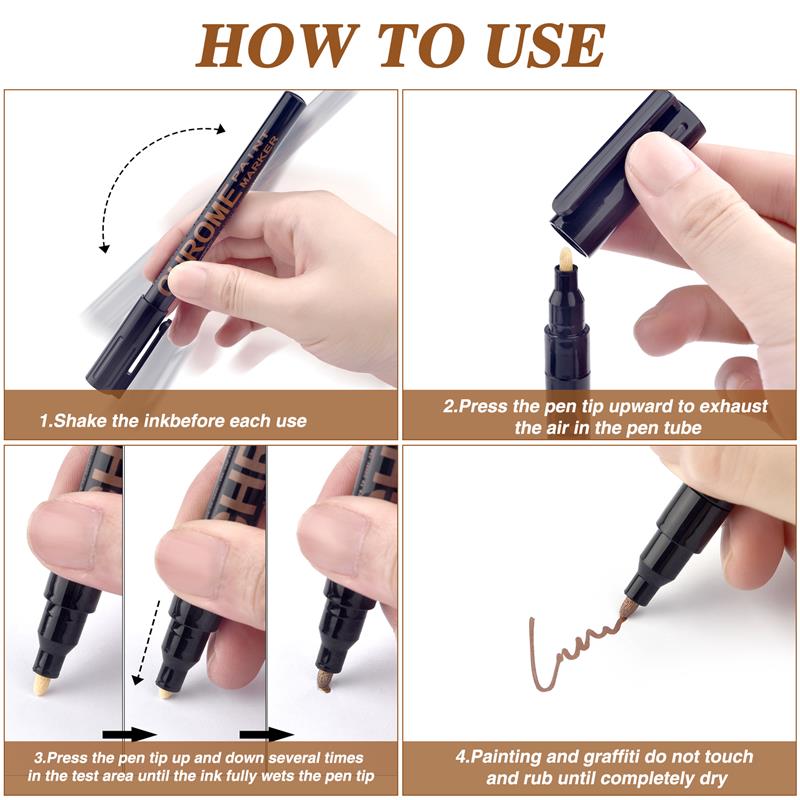 HOW TO USE

CHROME PAINT MARKER

1.Shake the inkbefore each use

2.Press the pen tip upward to exhaust the air in the pen tube

3.Press the pen tip up and down several times in the test area until the ink fully wets the pen tip

4.Painting and graffiti do not touch and rub until completely dry