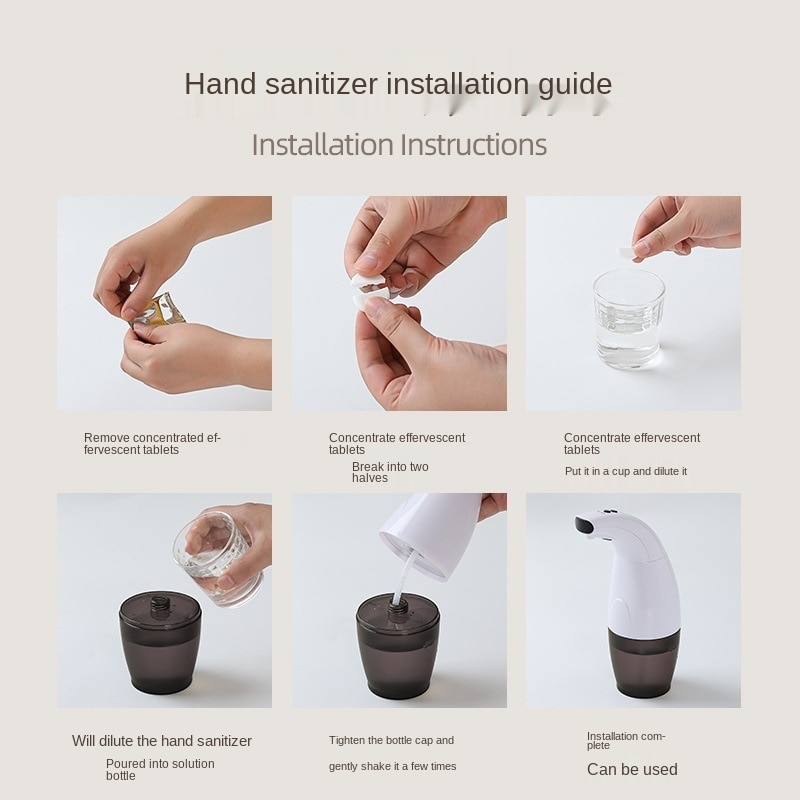 Hand sanitizer installation guide

Installation Instructions

Remove concentrated effervescent tablets

Concentrate effervescent tablets

Break into two halves

Concentrate effervescent tablets

Put it in a cup and dilute it

Will dilute the hand sanitizer

Poured into solution bottle

Tighten the bottle cap and

gently shake it a few times

Installation complete

Can be used