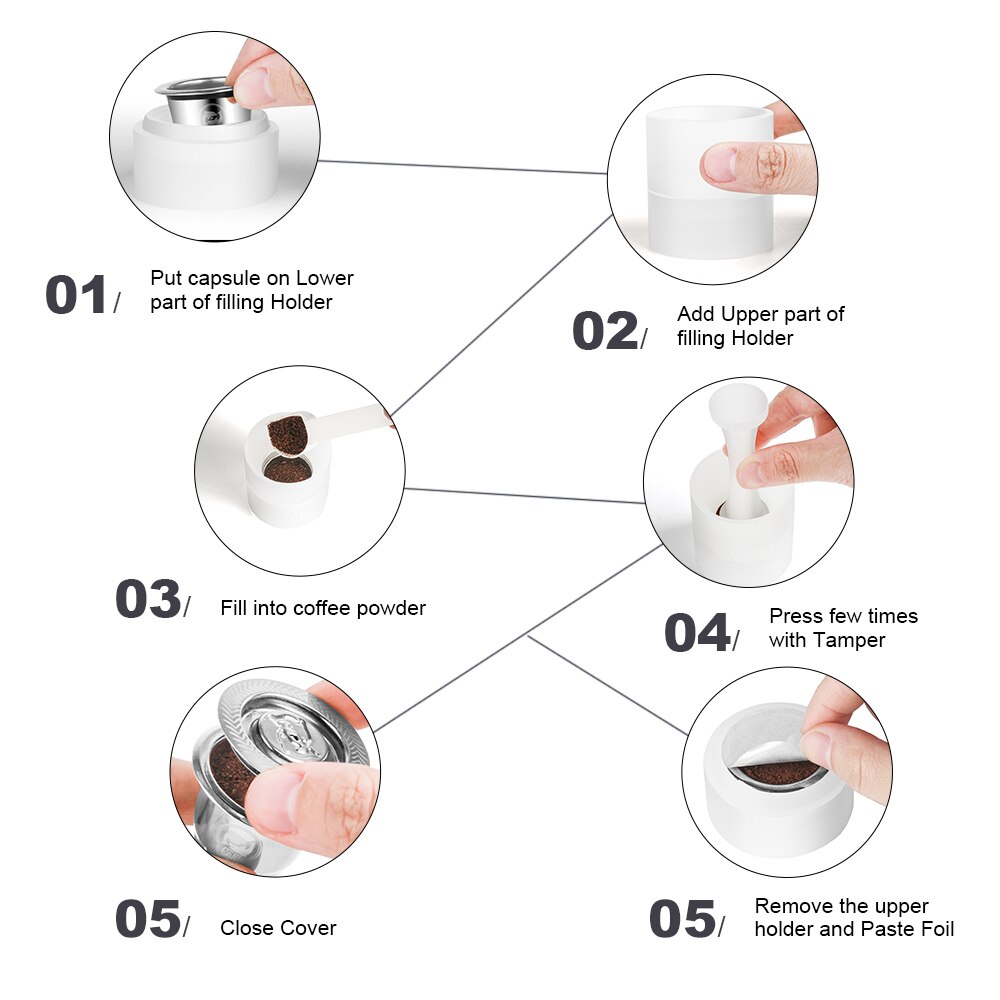 01/ Put capsule on Lower part of filling Holder

02/ Add Upper part of filling Holder

03/ Fill into coffee powder

04/ Press few times with Tamper

05/ Close Cover

05/ Remove the upper holder and Paste Foil