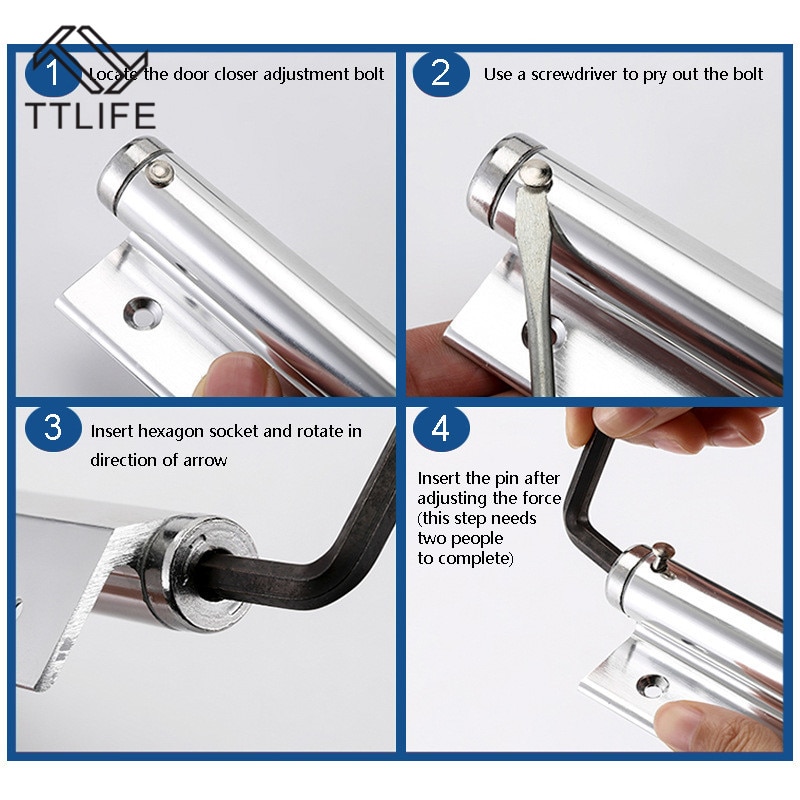 TTLIFE

1 Locate the door closer adjustment bolt

2 Use a screwdriver to pry out the bolt

3 Insert hexagon socket and rotate in direction of arrow

4 Insert the pin after adjusting the force (this step needs two people to complete)