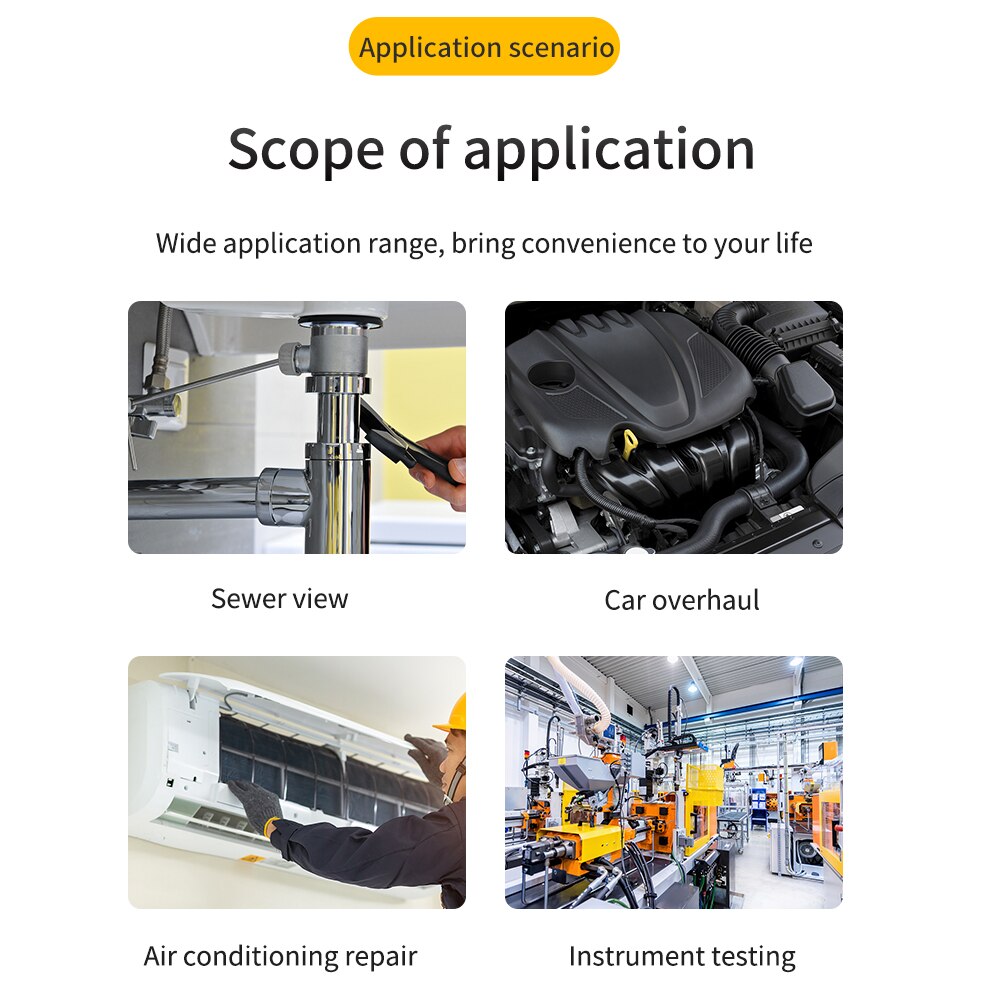 Application scenario

Scope of application

Wide application range, bring convenience to your life

Sewer view

Car overhaul

Air conditioning repair

Instrument testing