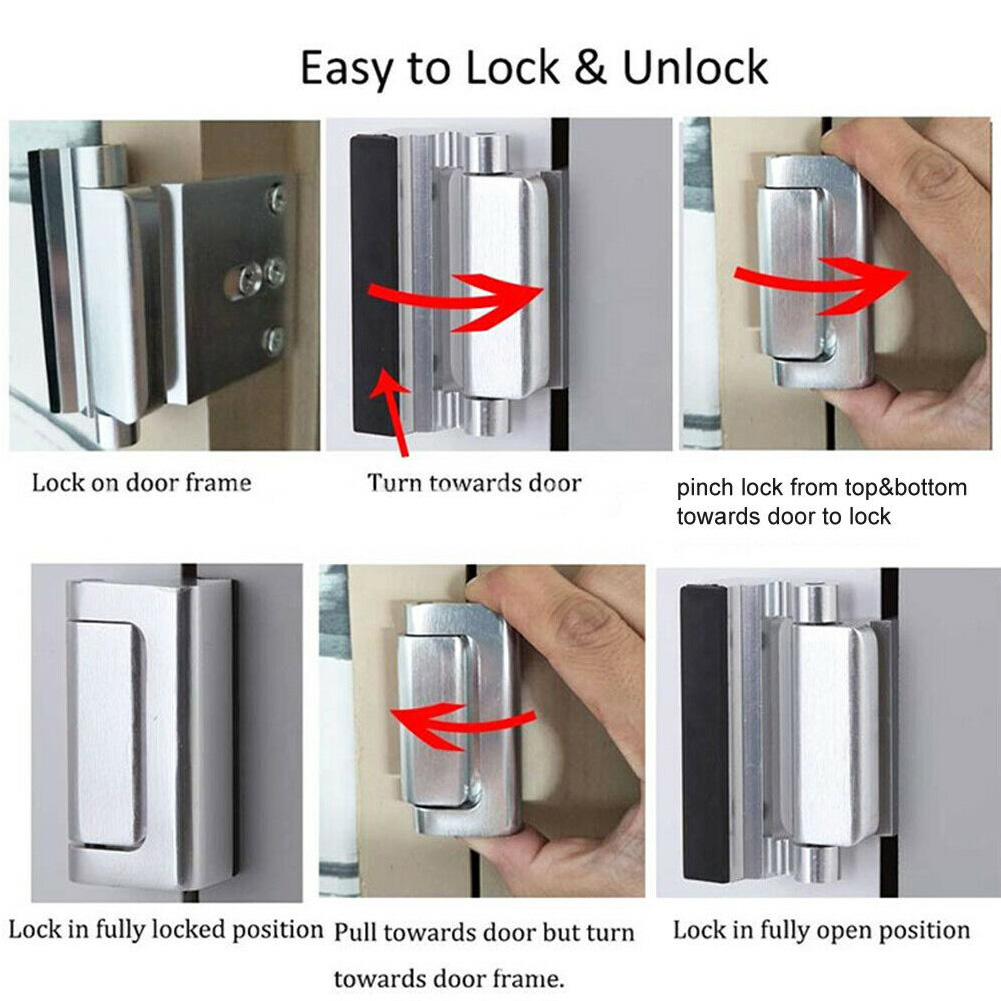 Easy to Lock & Unlock

Lock on door frame

Turn towards door

pinch lock from top&bottom towards door to lock

Lock in fully locked position

Pull towards door but turn towards door frame.

Lock in fully open position